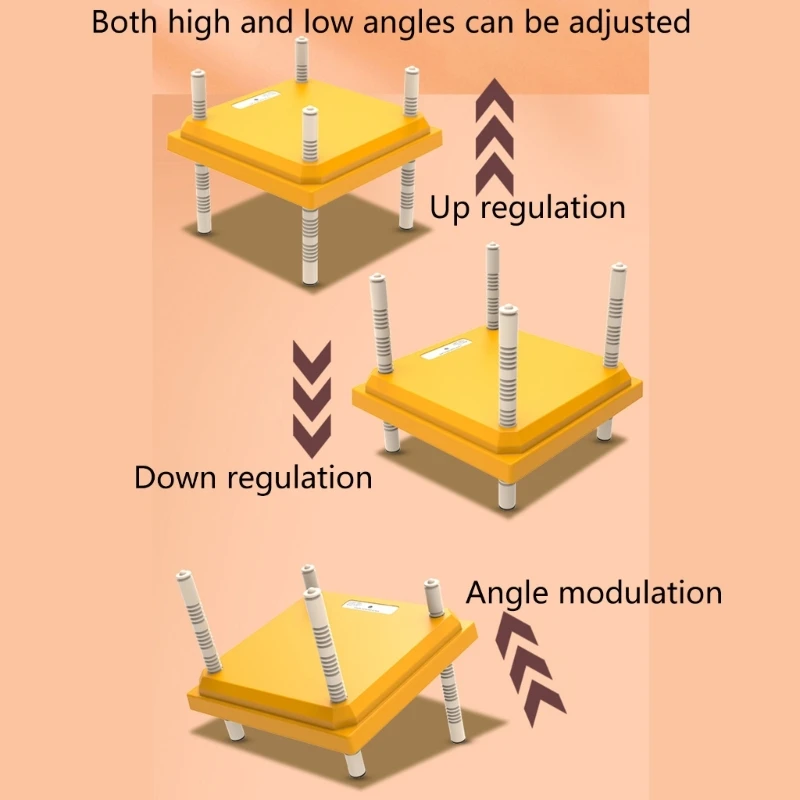 Both high and low angles can be adjusted

Up regulation

Down regulation

Angle modulation