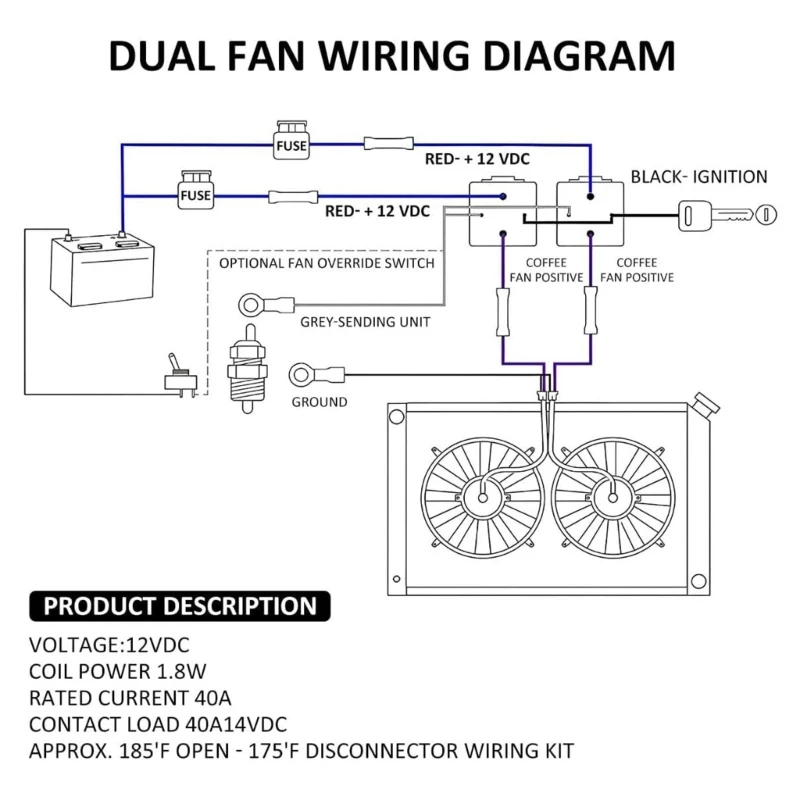 DUAL FAN WIRING DIAGRAM

FUSE

RED- + 12 VDC

FUSE

RED- + 12 VDC

BLACK- IGNITION

OPTIONAL FAN OVERRIDE SWITCH

COFFEE FAN POSITIVE

COFFEE FAN POSITIVE

GREY-SENDING UNIT

GROUND

PRODUCT DESCRIPTION

VOLTAGE:12VDC
COIL POWER 1.8W
RATED CURRENT 40A
CONTACT LOAD 40A14VDC
APPROX. 185'F OPEN - 175'F DISCONNECTOR WIRING KIT