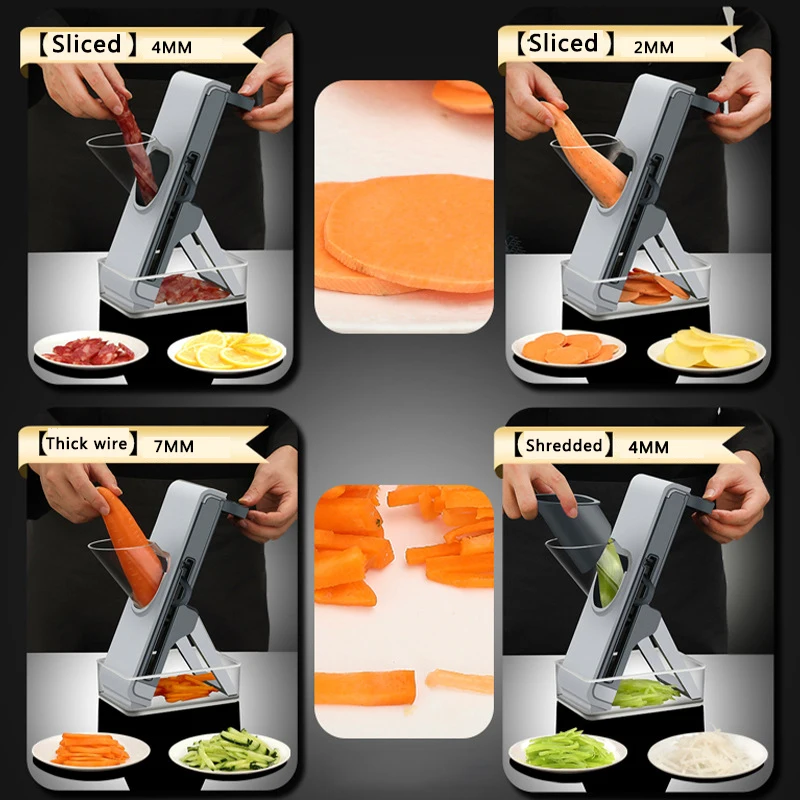 【Sliced】 4MM

【Sliced】 2MM

【Thick wire】 7MM

【Shredded】 4MM