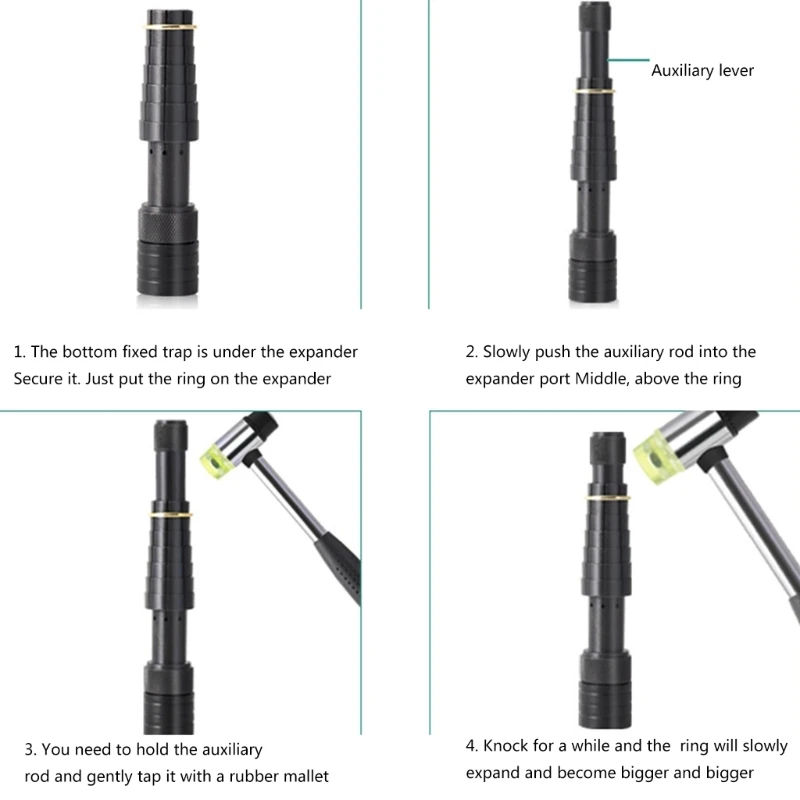 Auxiliary lever

1. The bottom fixed trap is under the expander Secure it. Just put the ring on the expander

2. Slowly push the auxiliary rod into the expander port Middle, above the ring

3. You need to hold the auxiliary rod and gently tap it with a rubber mallet

4. Knock for a while and the ring will slowly expand and become bigger and bigger