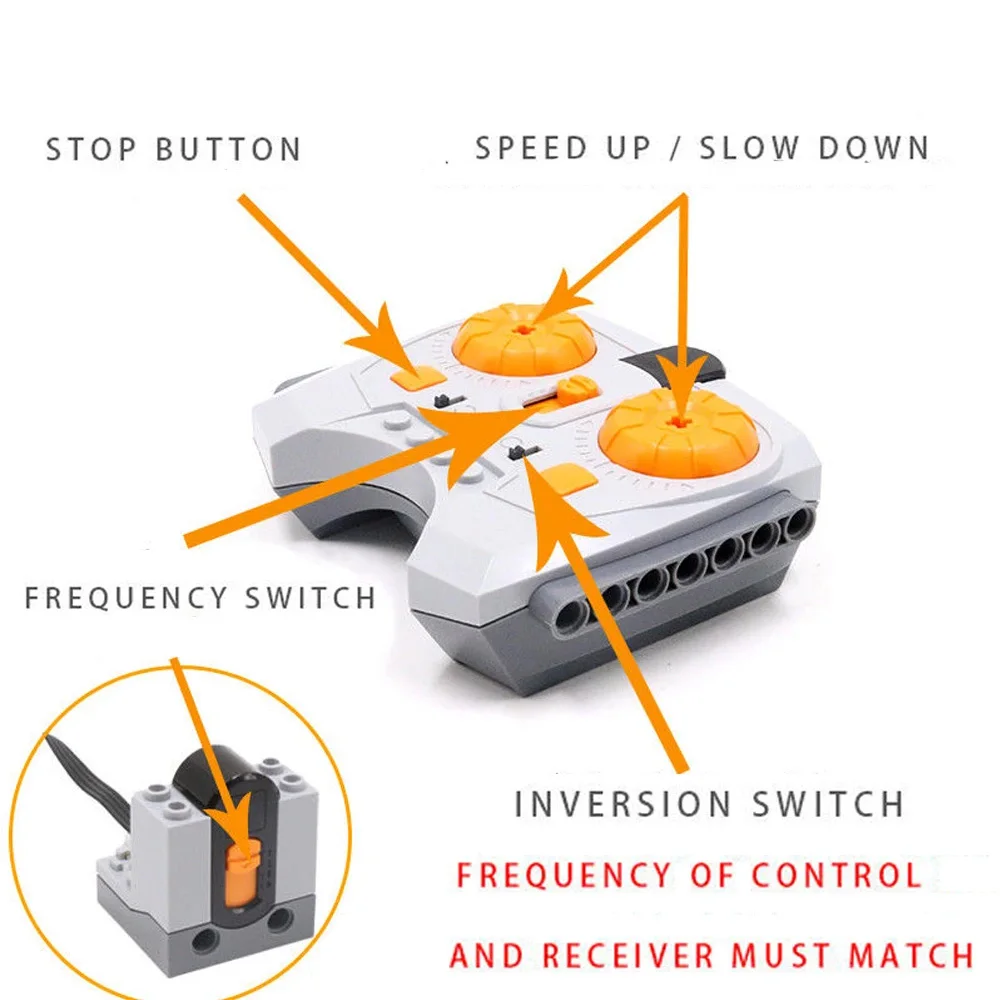 STOP BUTTON

SPEED UP / SLOW DOWN

FREQUENCY SWITCH

INVERSION SWITCH

FREQUENCY OF CONTROL

AND RECEIVER MUST MATCH