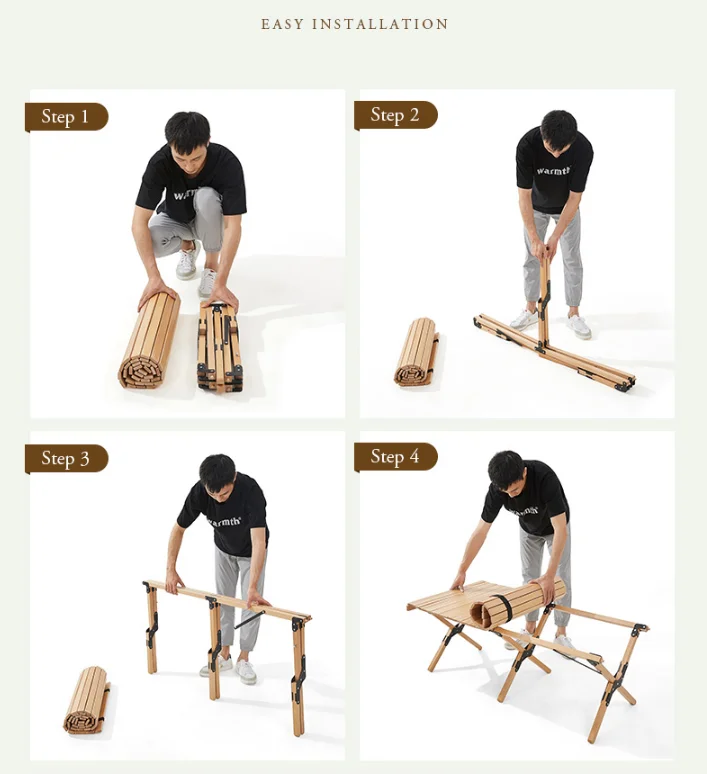 EASY INSTALLATION

Step 1

warmth

Step 2

warmth

Step 3

warmth

Step 4

warmth