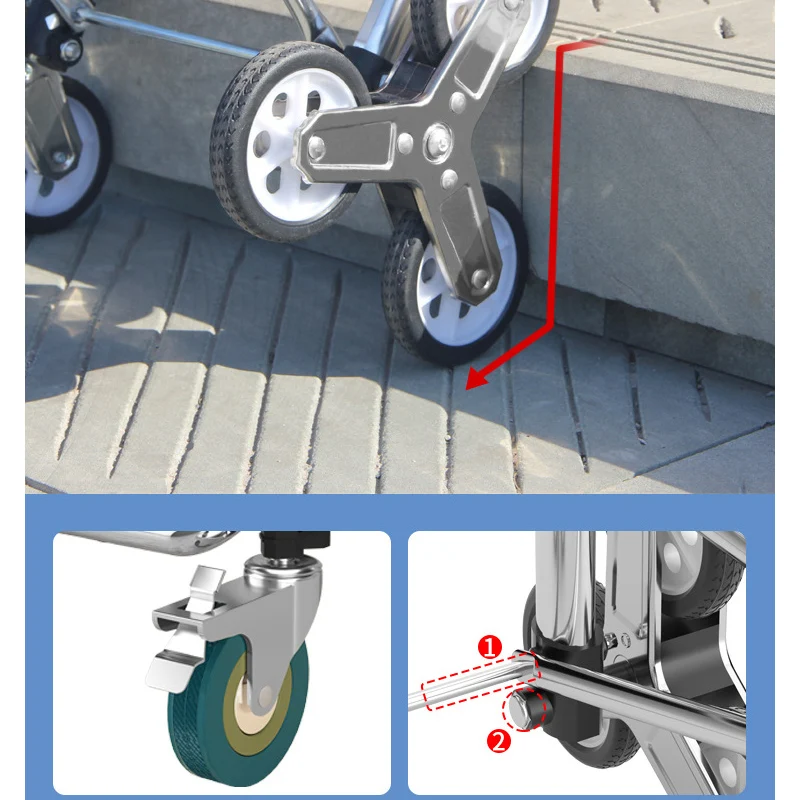 1
2