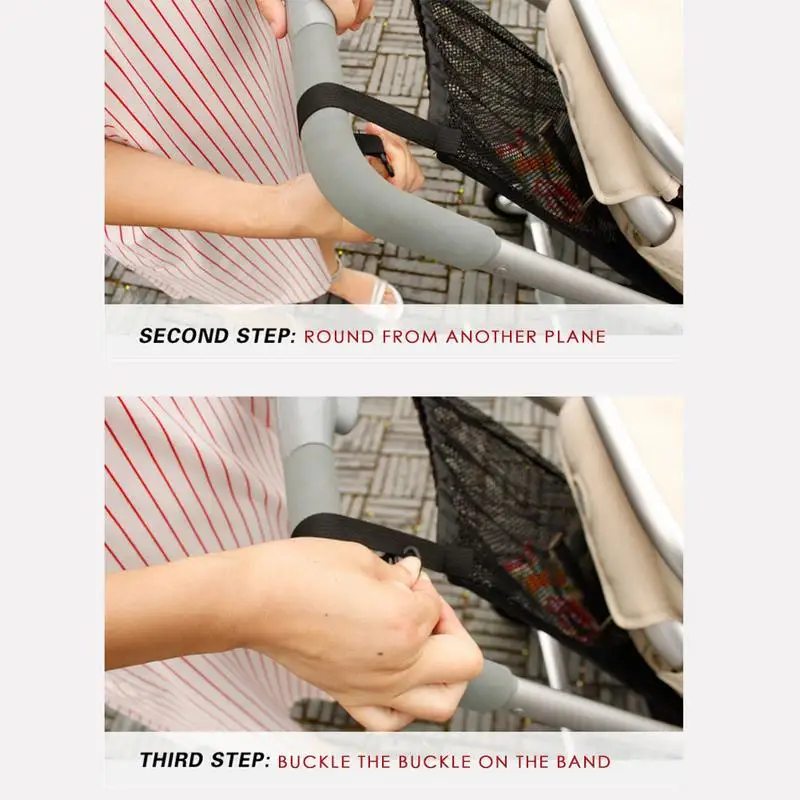 SECOND STEP: ROUND FROM ANOTHER PLANE

THIRD STEP: BUCKLE THE BUCKLE ON THE BAND