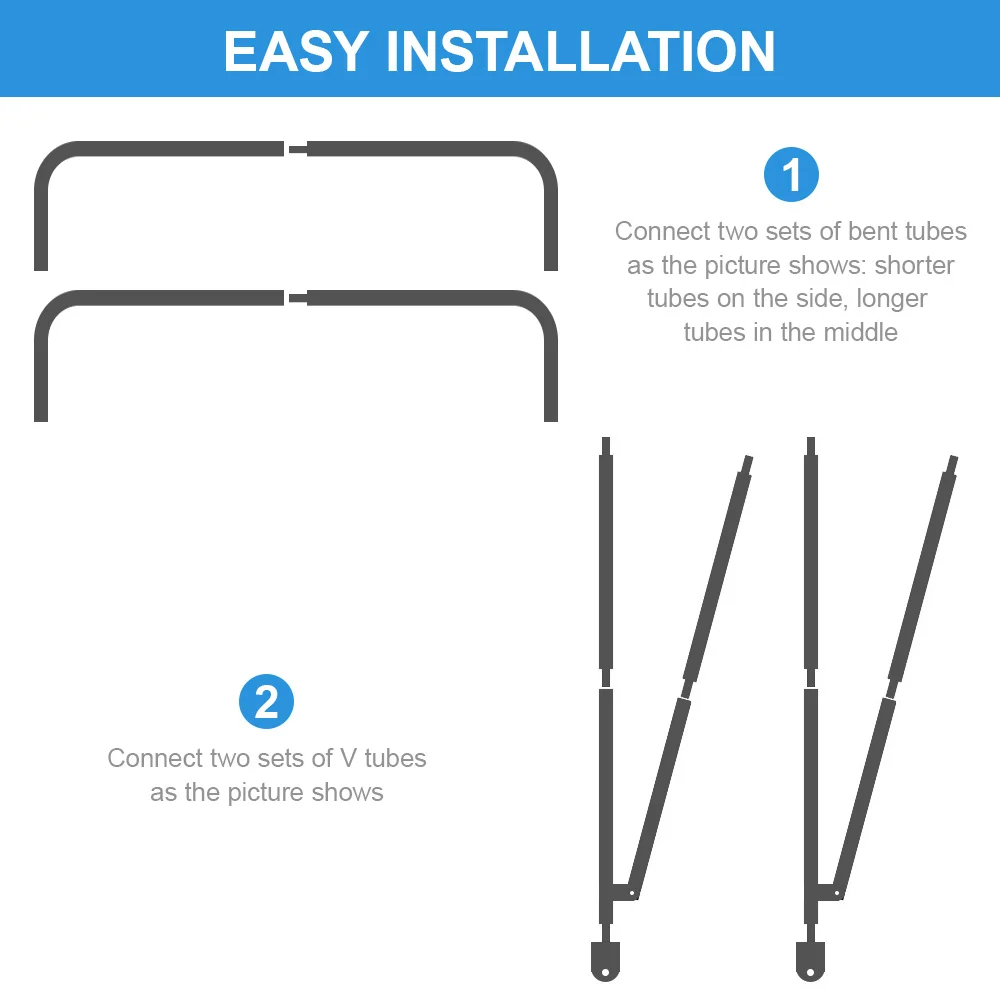 EASY INSTALLATION

1

Connect two sets of bent tubes as the picture shows: shorter tubes on the side, longer tubes in the middle

2

Connect two sets of V tubes as the picture shows