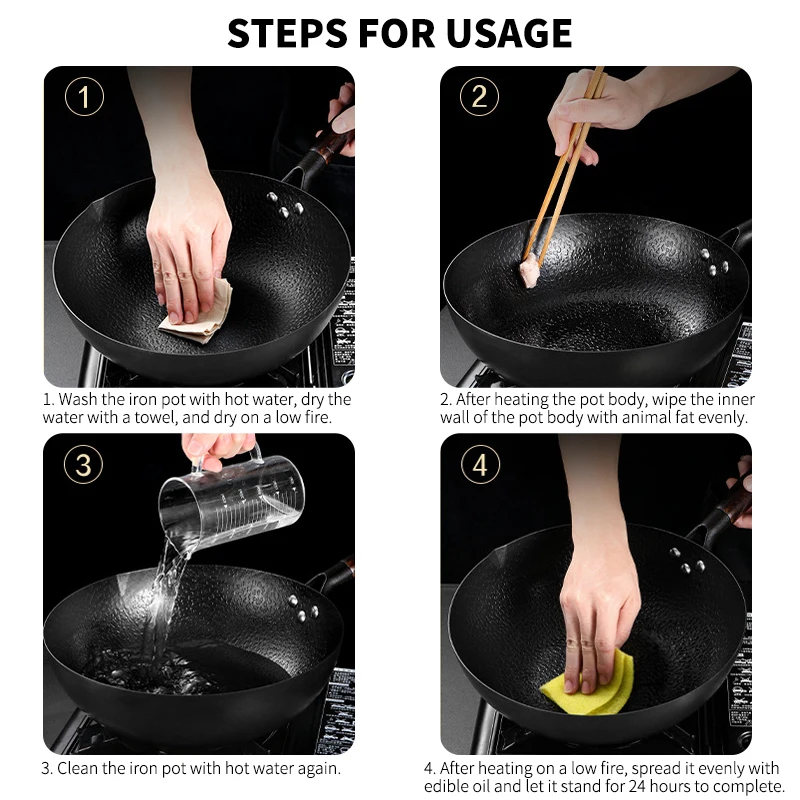 STEPS FOR USAGE

1

1. Wash the iron pot with hot water, dry the water with a towel, and dry on a low fire.

2

2. After heating the pot body, wipe the inner wall of the pot body with animal fat evenly.

3

3. Clean the iron pot with hot water again.

4

4. After heating on a low fire, spread it evenly with edible oil and let it stand for 24 hours to complete.