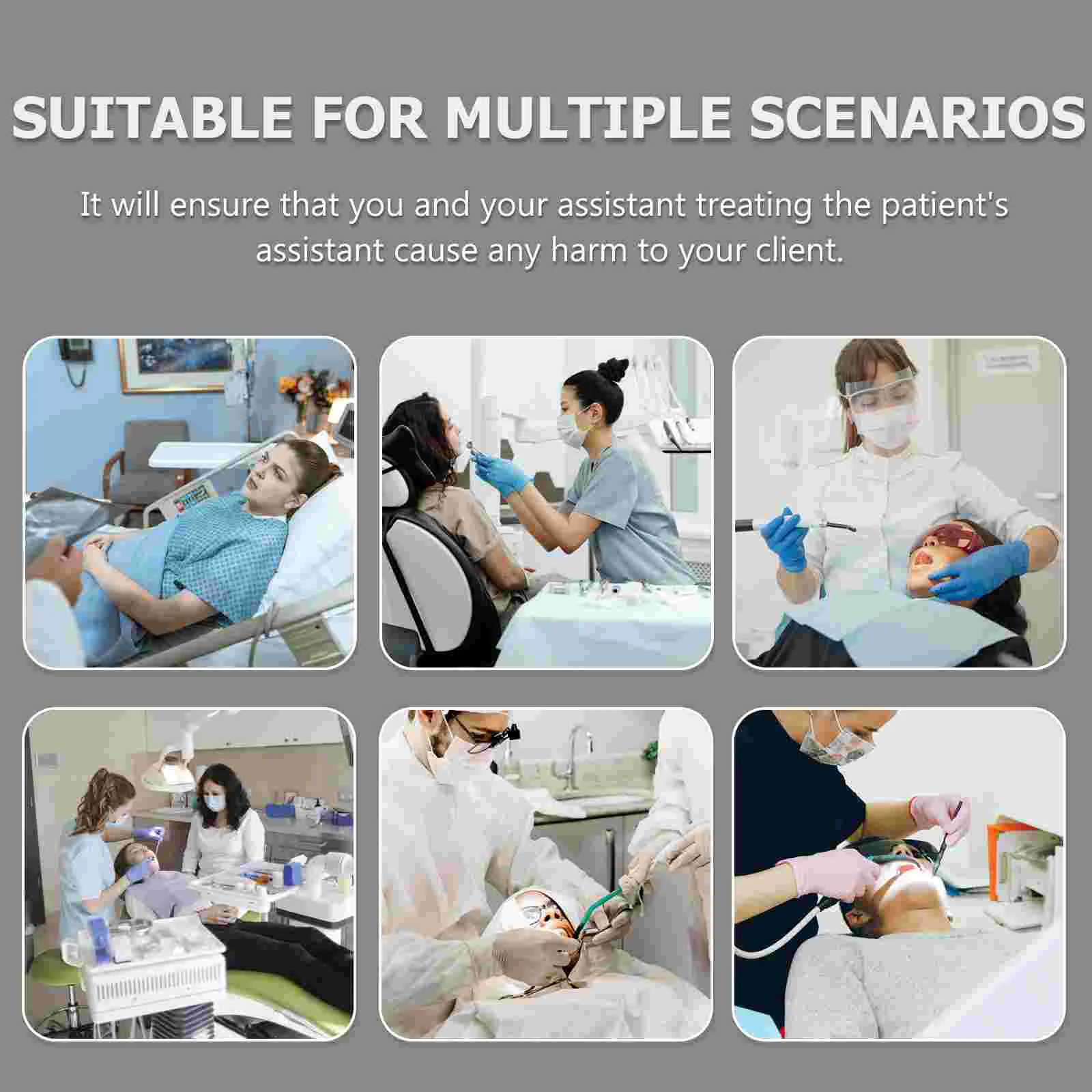 SUITABLE FOR MULTIPLE SCENARIOS

It will ensure that you and your assistant treating the patient's assistant cause any harm to your client.