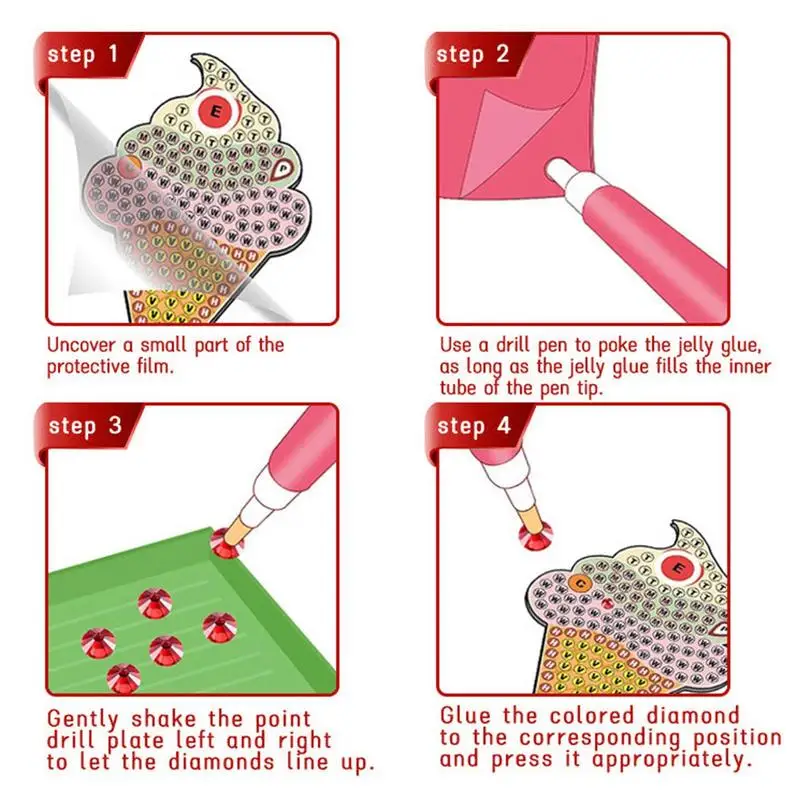 step 1

Uncover a small part of the protective film.

step 2

Use a drill pen to poke the jelly glue, as long as the jelly glue fills the inner tube of the pen tip.

step 3

Gently shake the point drill plate left and right to let the diamonds line up.

step 4

Glue the colored diamond to the corresponding position and press it appropriately.