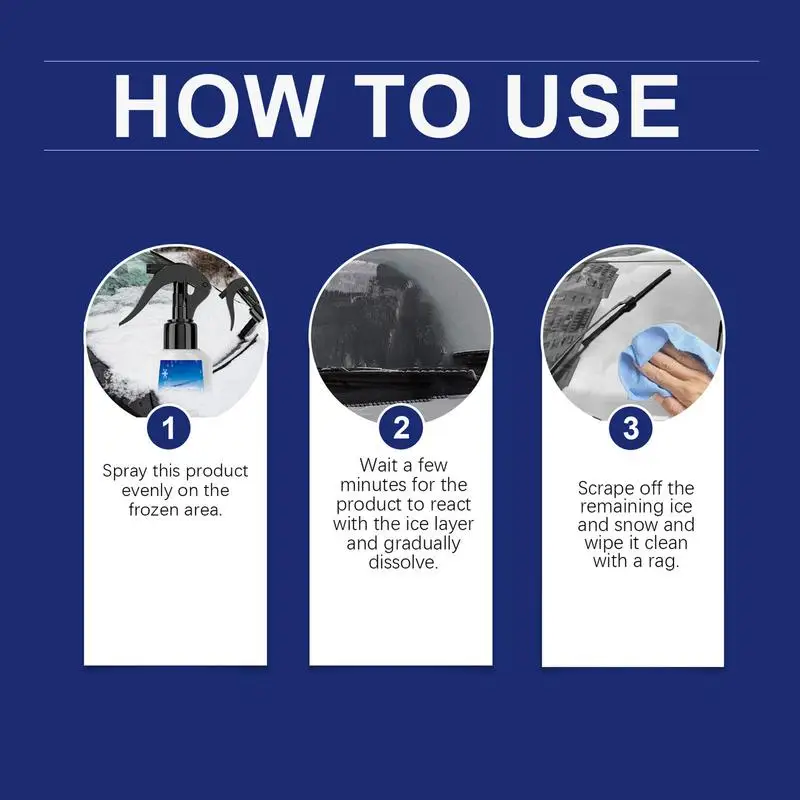 HOW TO USE

1
Spray this product evenly on the frozen area.

2
Wait a few minutes for the product to react with the ice layer and gradually dissolve.

3
Scrape off the remaining ice and snow and wipe it clean with a rag.