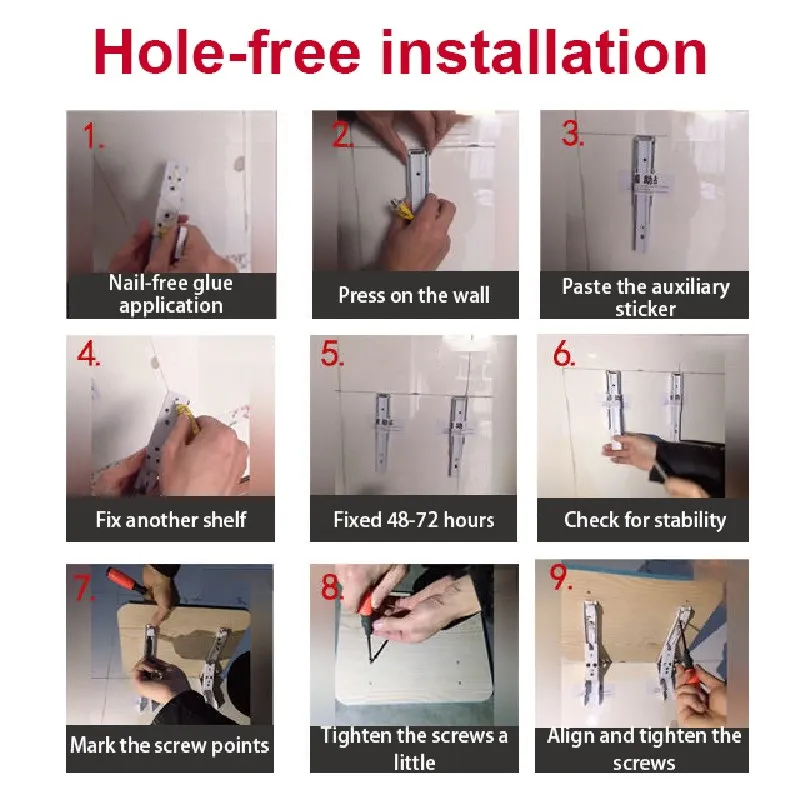 Hole-free installation

1.
Nail-free glue application

2.
Press on the wall

3.
Paste the auxiliary sticker

4.
Fix another shelf

5.
Fixed 48-72 hours

6.
Check for stability

7.
Mark the screw points

8.
Tighten the screws a little

9.
Align and tighten the screws