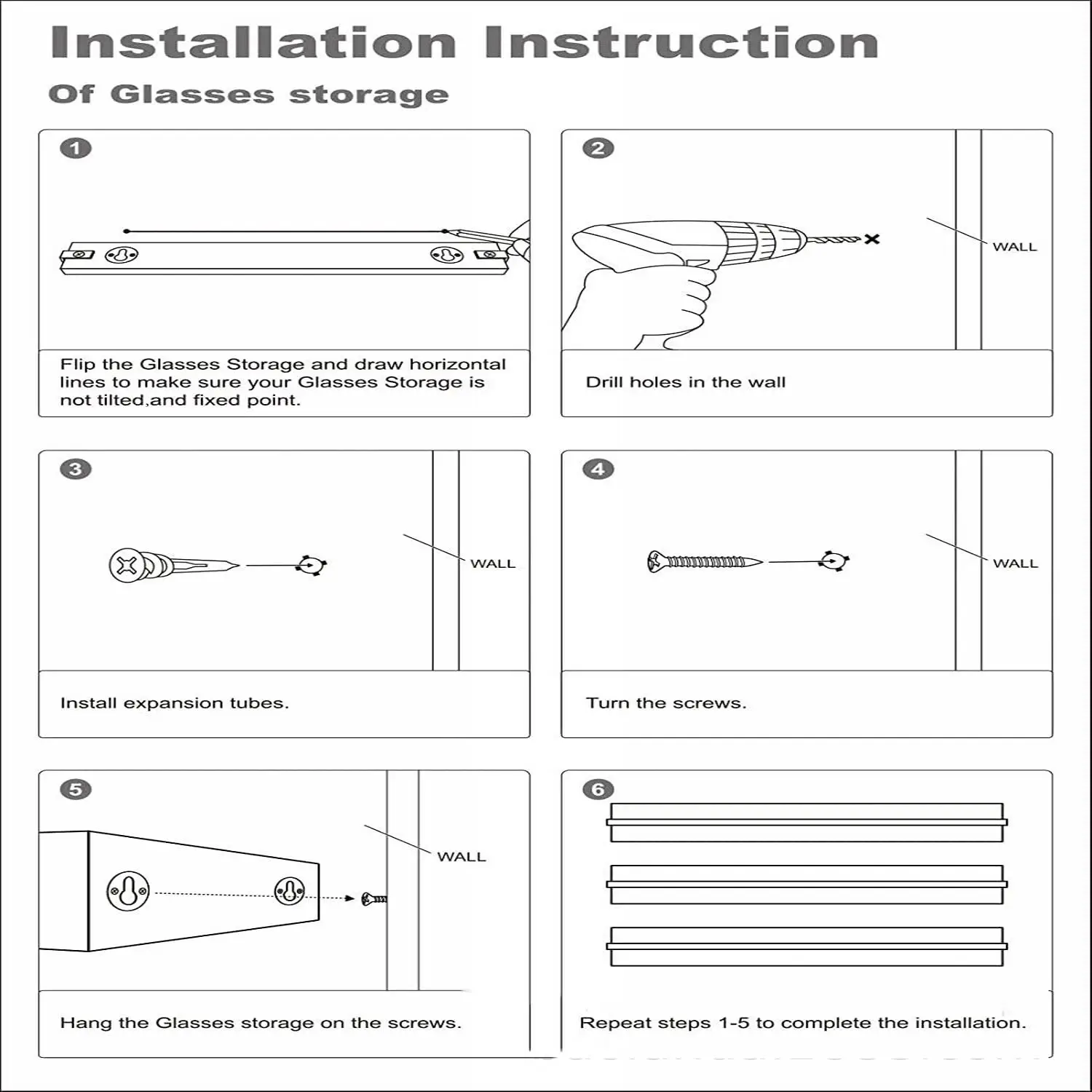 Installation Instruction

Of Glasses storage

1

Flip the Glasses Storage and draw horizontal lines to make sure your Glasses Storage is not tilted,and fixed point.

2

WALL

Drill holes in the wall

3

WALL

Install expansion tubes.

4

WALL

Turn the screws.

5

WALL

Hang the Glasses storage on the screws.

6

Repeat steps 1-5 to complete the installation.