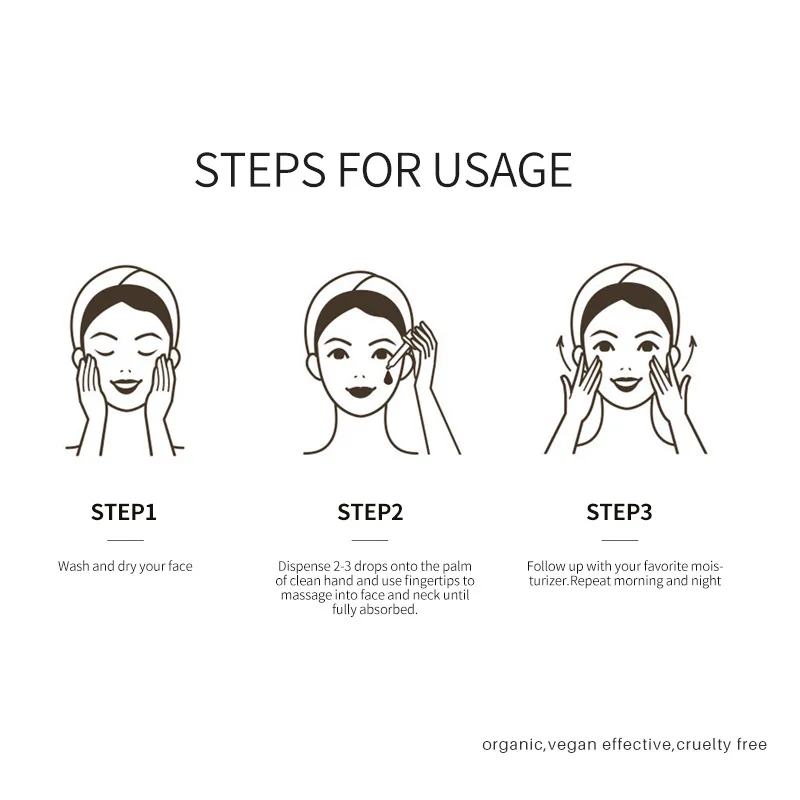 STEPS FOR USAGE

STEP1

Wash and dry your face

STEP2

Dispense 2-3 drops onto the palm of clean hand and use fingertips to massage into face and neck until fully absorbed.

STEP3

Follow up with your favorite moisturizer.Repeat morning and night

organic,vegan effective,cruelty free