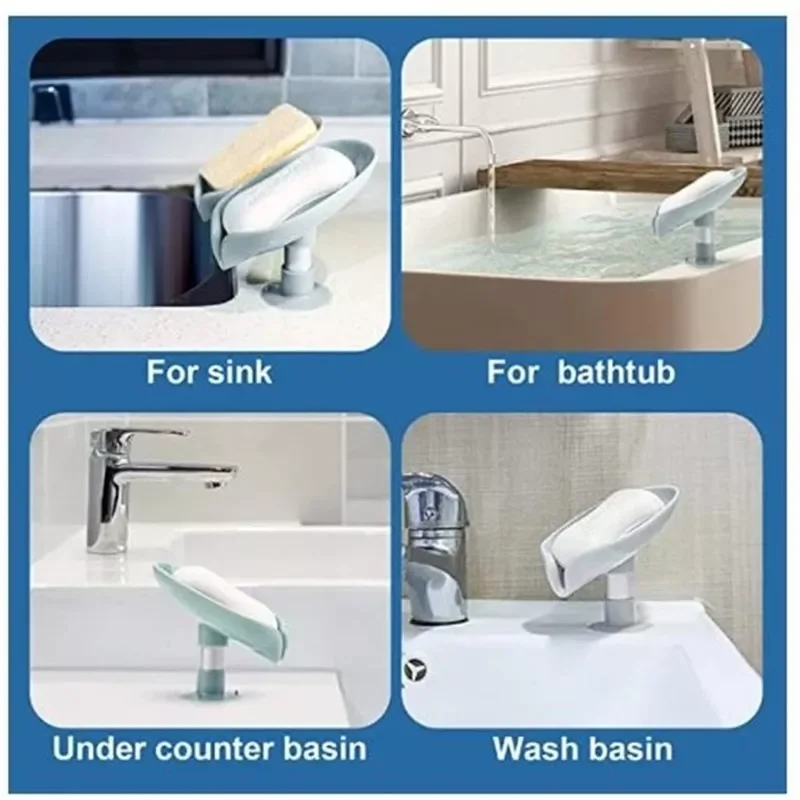 For sink

For bathtub

Under counter basin

Wash basin