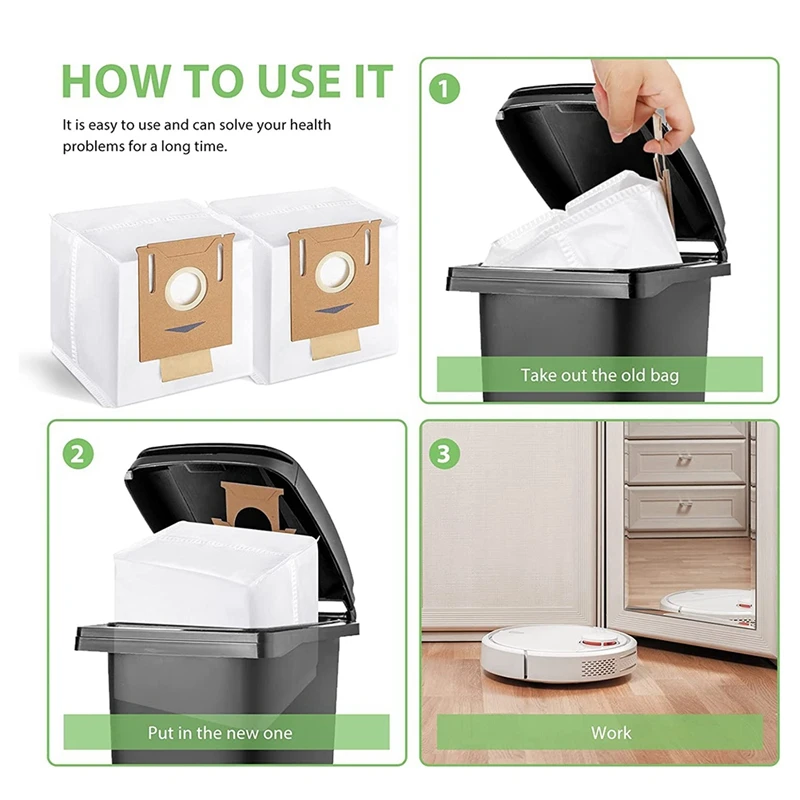 HOW TO USE IT

It is easy to use and can solve your health problems for a long time.

1

Take out the old bag

2

Put in the new one

3

Work