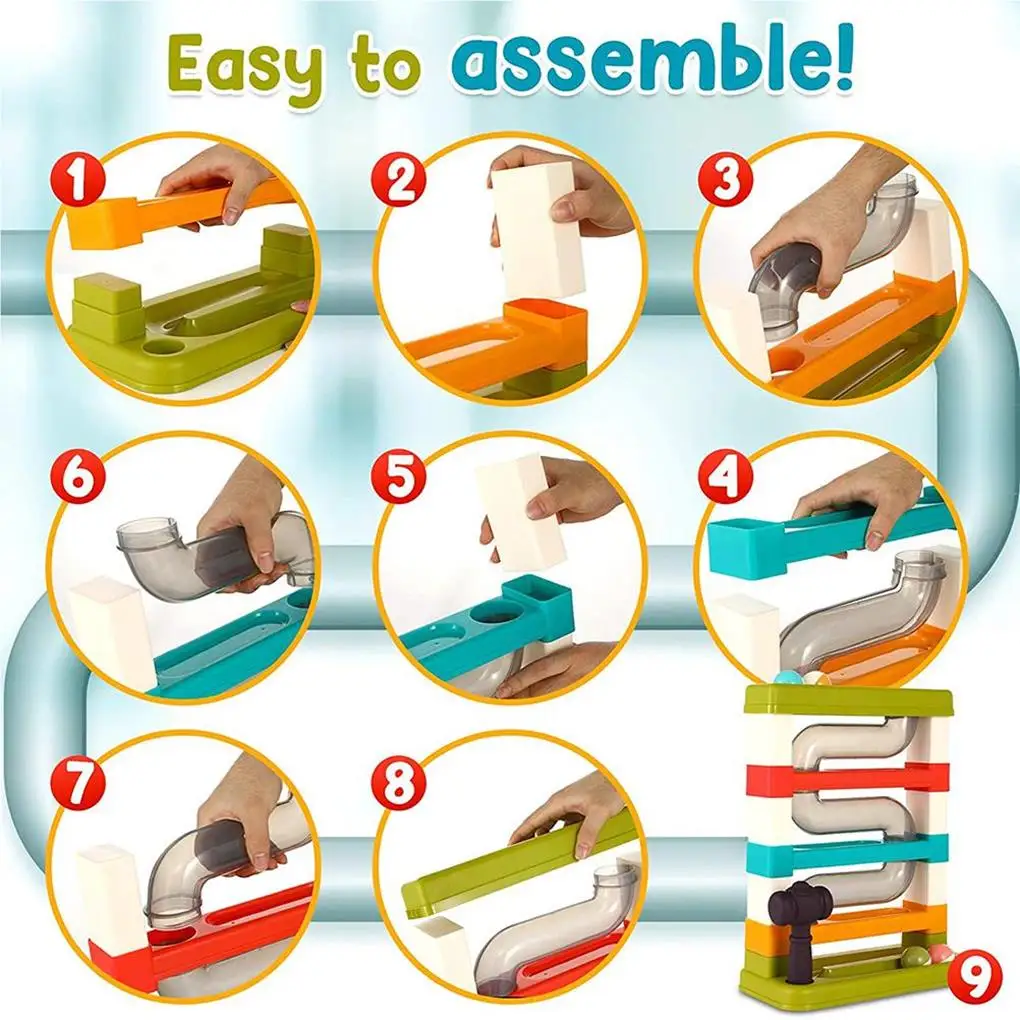 Easy to assemble!

1

2

3

6

5

4

7

8

9