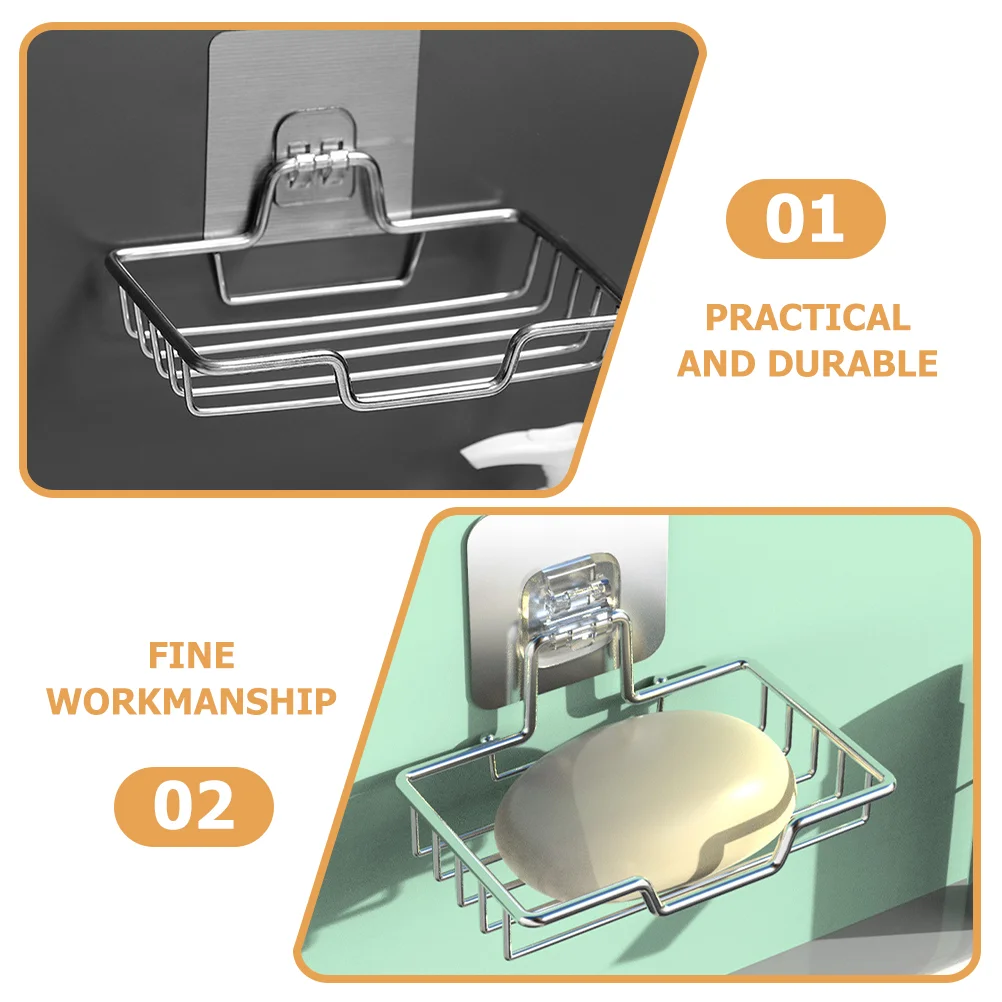 01

PRACTICAL AND DURABLE

FINE WORKMANSHIP

02