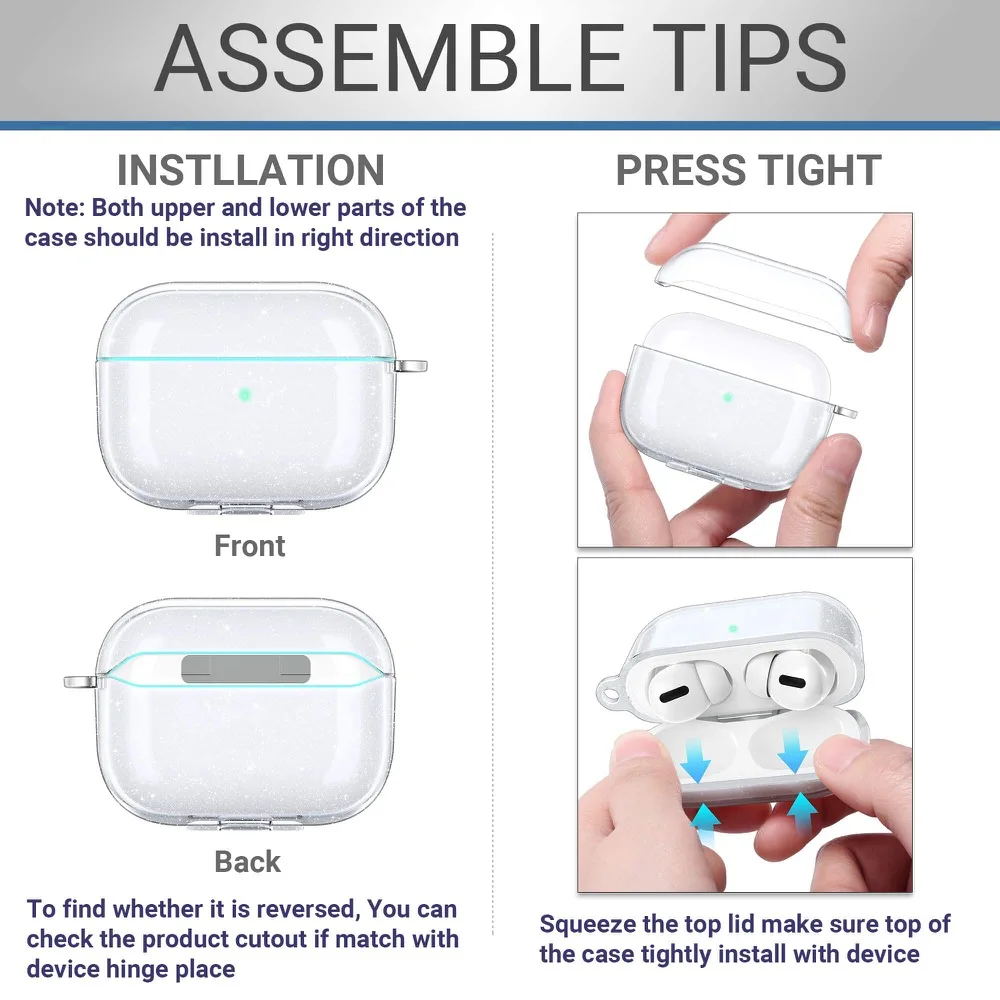 ASSEMBLE TIPS

INSTLLATION

Note: Both upper and lower parts of the case should be install in right direction

Front

Back

To find whether it is reversed, You can check the product cutout if match with device hinge place

PRESS TIGHT

Squeeze the top lid make sure top of the case tightly install with device