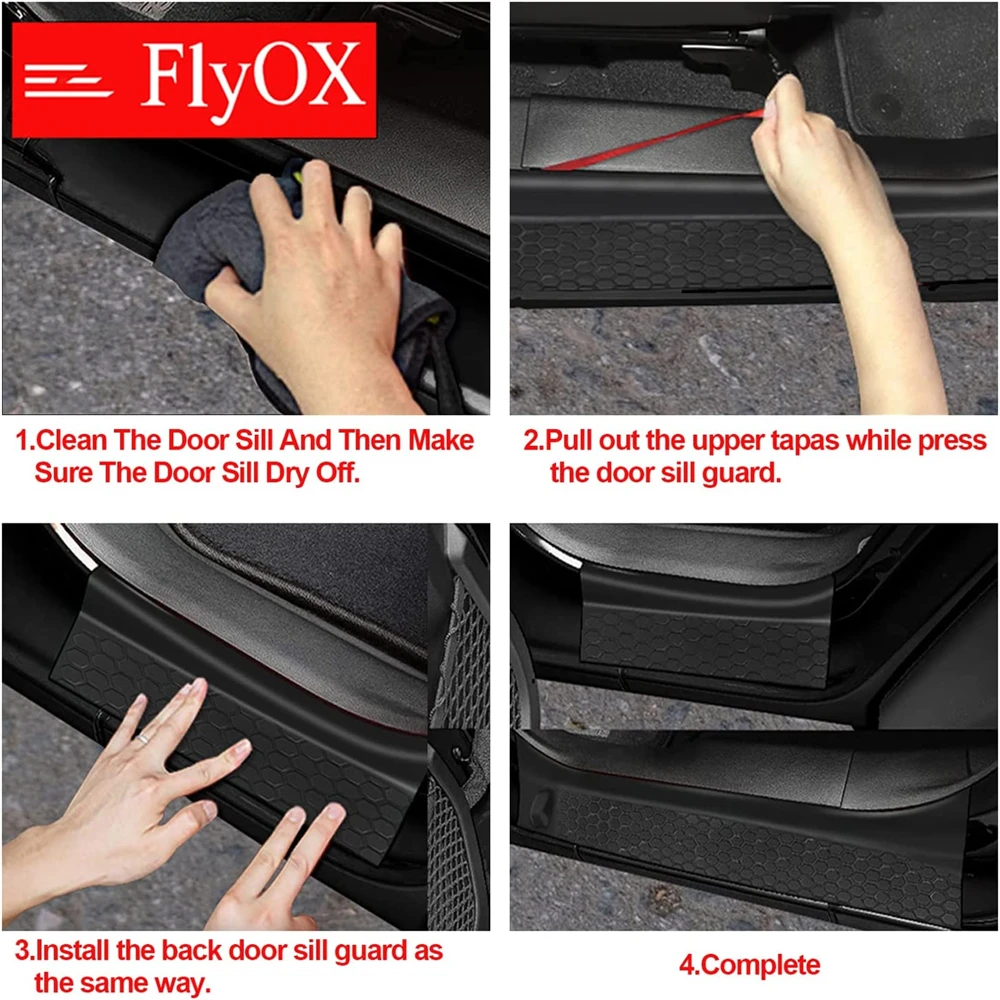 FlyOX

1.Clean The Door Sill And Then Make Sure The Door Sill Dry Off.

2.Pull out the upper tapas while press the door sill guard.

3.Install the back door sill guard as the same way.

4.Complete