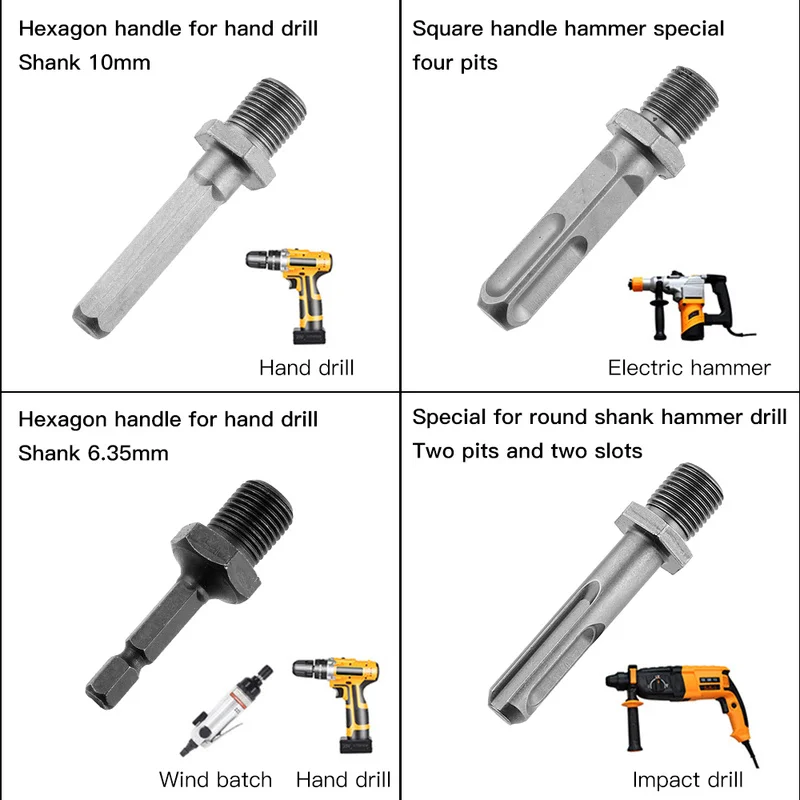 Hexagon handle for hand drill
Shank 10mm

Hand drill

Square handle hammer special
four pits

Electric hammer

Hexagon handle for hand drill
Shank 6.35mm

Wind batch

Hand drill

Special for round shank hammer drill
Two pits and two slots

Impact drill