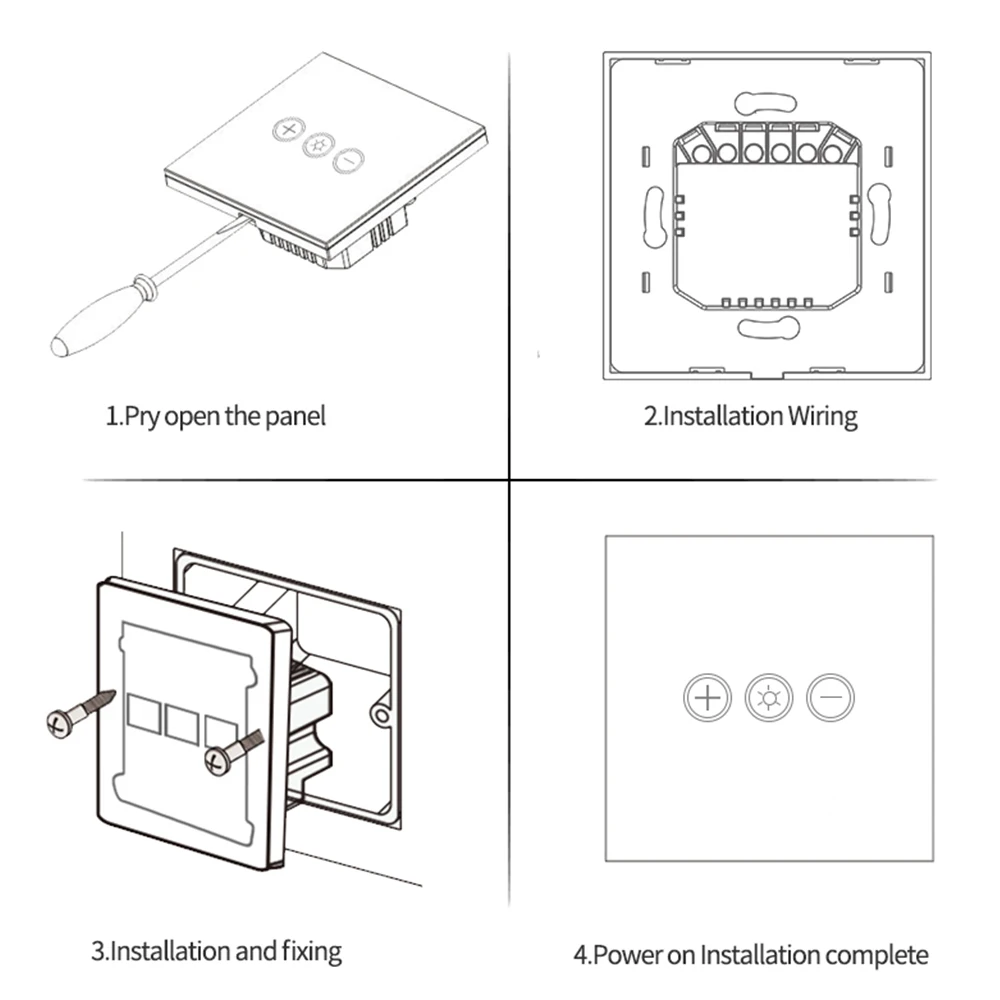 1.Pry open the panel

2.Installation Wiring

3.Installation and fixing

4.Power on Installation complete