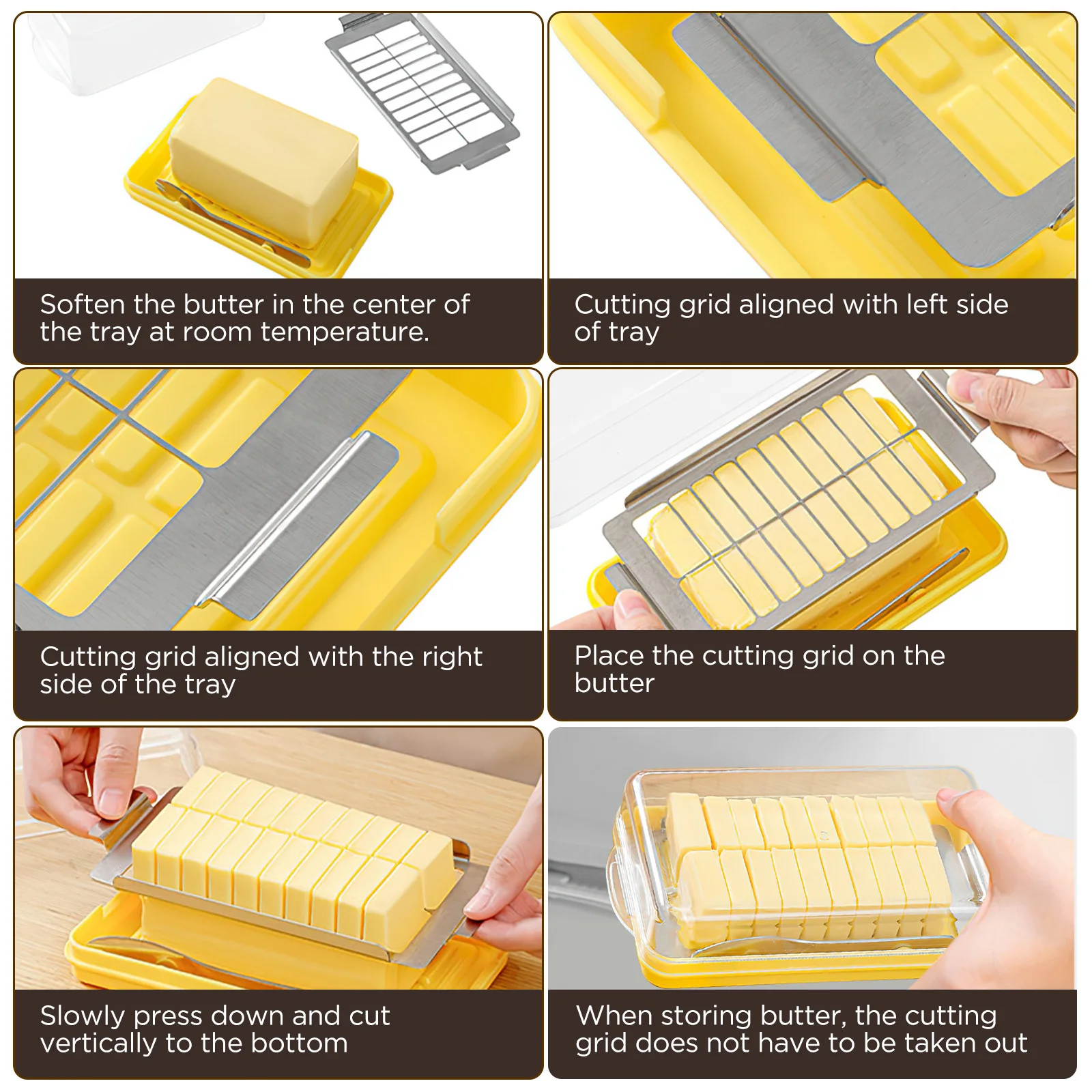 Soften the butter in the center of the tray at room temperature.

Cutting grid aligned with left side of tray

Cutting grid aligned with the right side of the tray

Place the cutting grid on the butter

Slowly press down and cut vertically to the bottom

When storing butter, the cutting grid does not have to be taken out