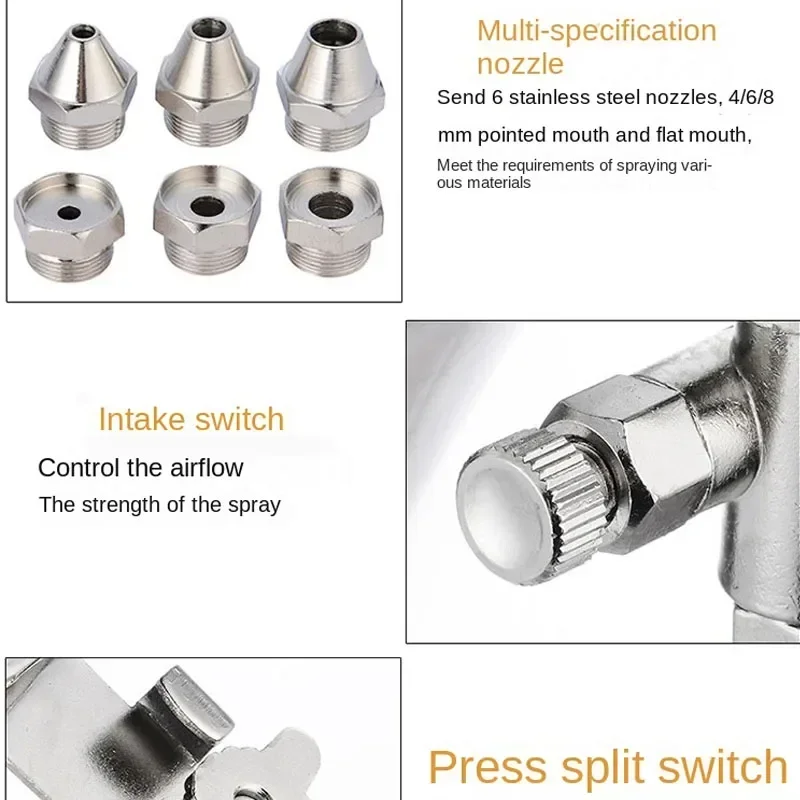 Multi-specification nozzle

Send 6 stainless steel nozzles, 4/6/8 mm pointed mouth and flat mouth,

Meet the requirements of spraying various materials

Intake switch

Control the airflow

The strength of the spray

Press split switch