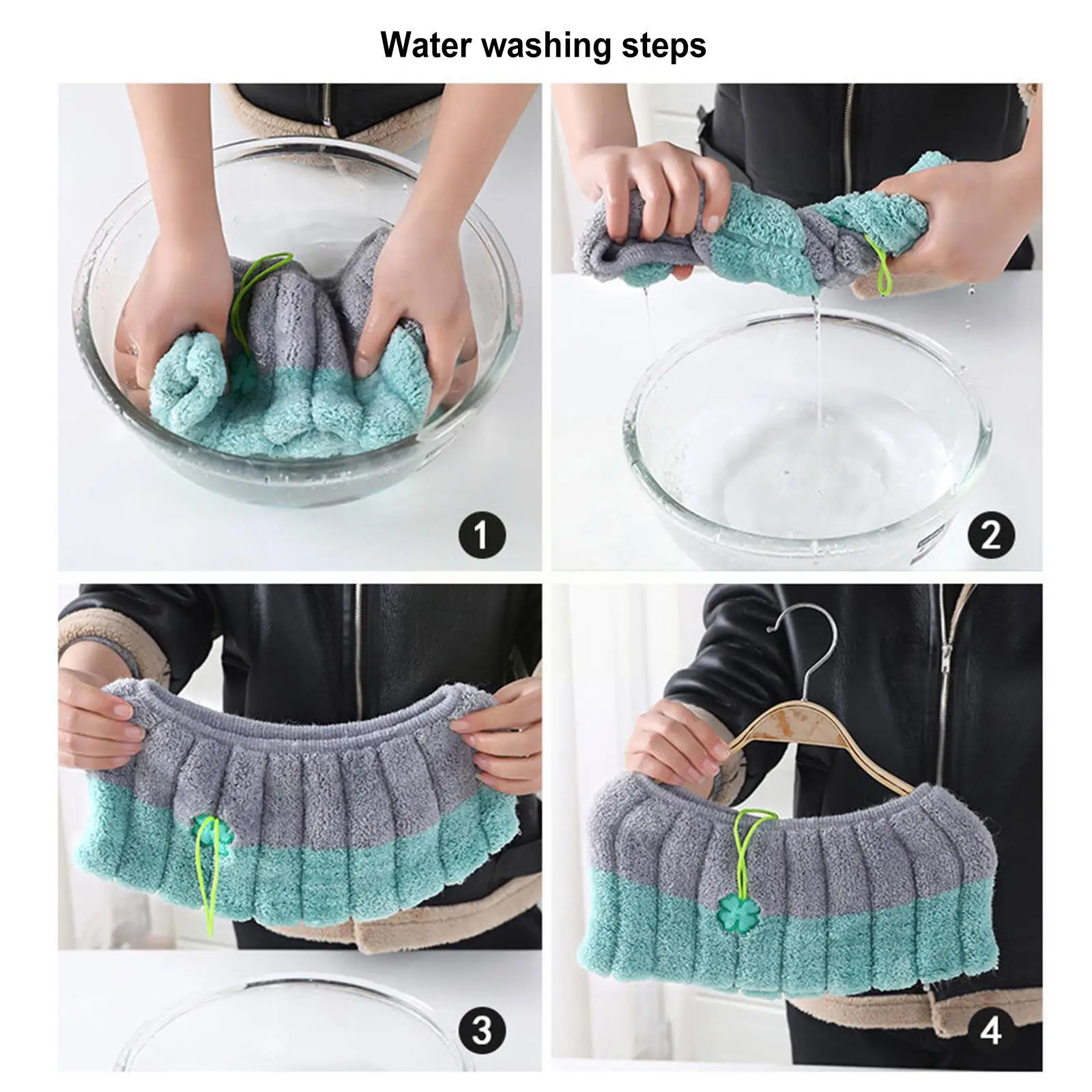 Water washing steps

1

2

3

4