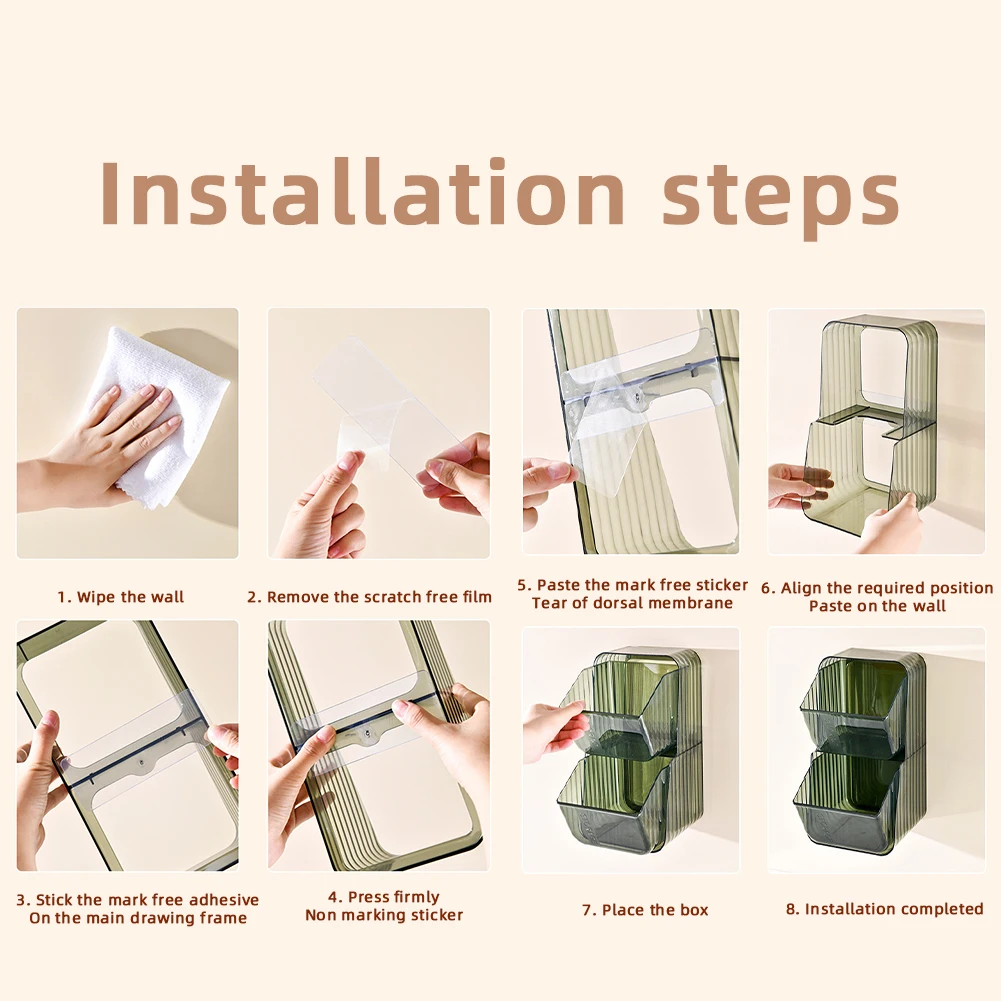 Installation steps

1. Wipe the wall

2. Remove the scratch free film

5. Paste the mark free sticker
Tear of dorsal membrane

6. Align the required position
Paste on the wall

3. Stick the mark free adhesive
On the main drawing frame

4. Press firmly
Non marking sticker

7. Place the box

8. Installation completed