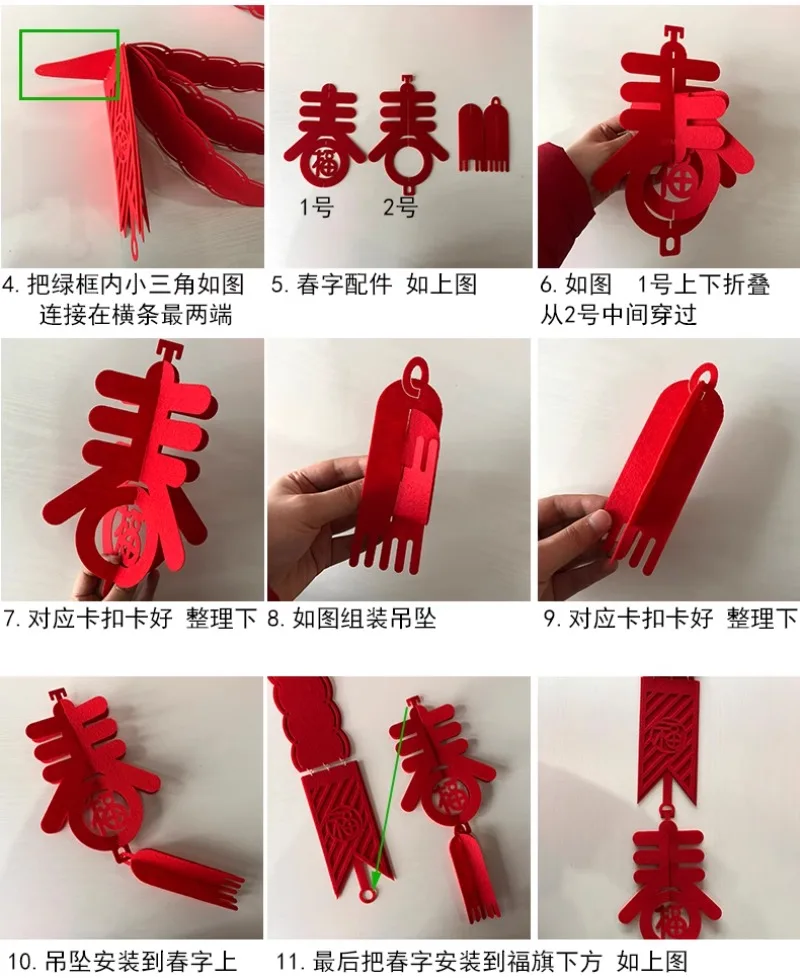 春 福 春 1号 2号

4. 把绿框内小三角如图连接在横条最两端

5. 春字配件 如上图

6. 如图 1号上下折叠从2号中间穿过

7. 对应卡扣卡好 整理下

8. 如图组装吊坠

9. 对应卡扣卡好 整理下

10. 吊坠安装到春字上

11. 最后把春字安装到福旗下方 如上图