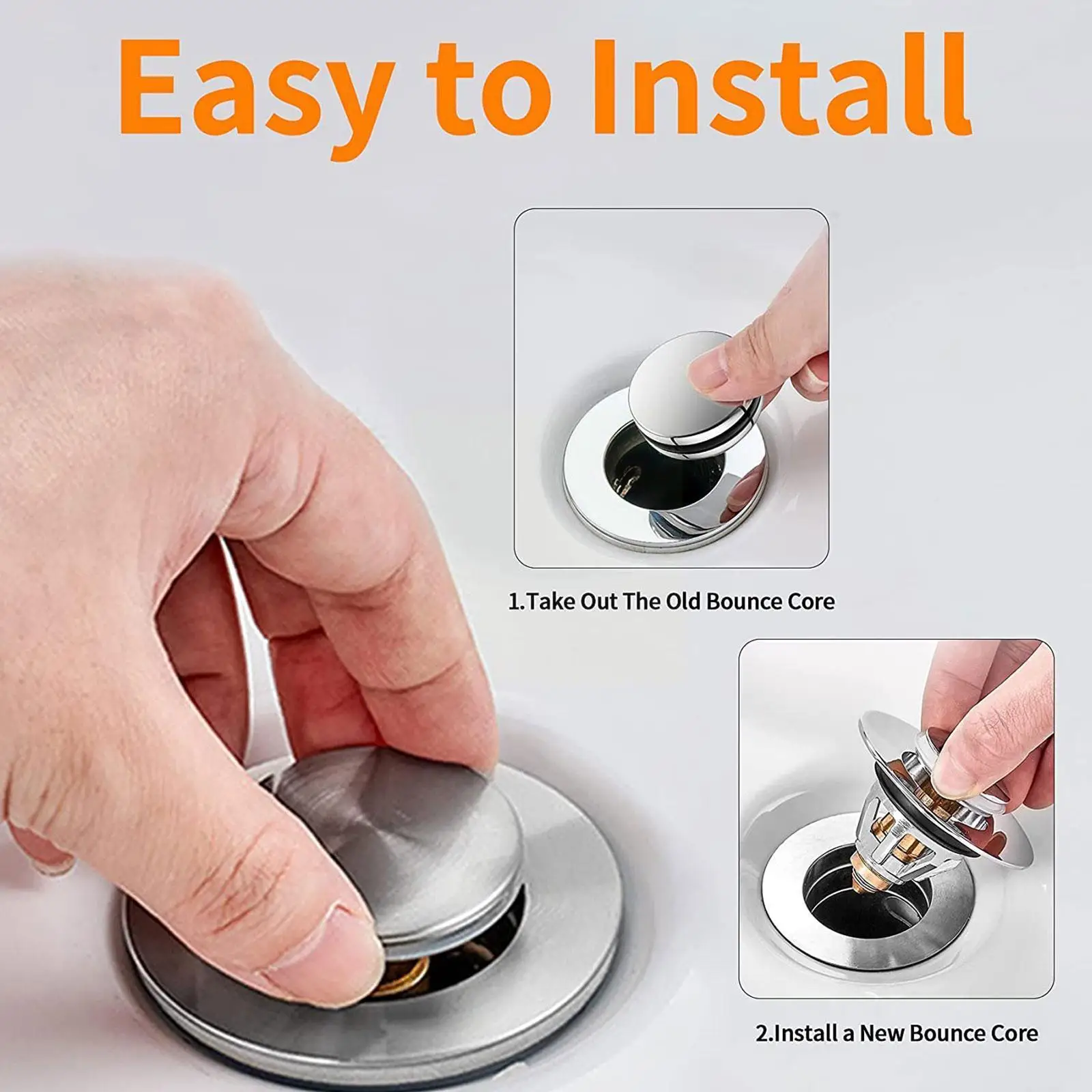 Easy to Install

1.Take Out The Old Bounce Core

2.Install a New Bounce Core