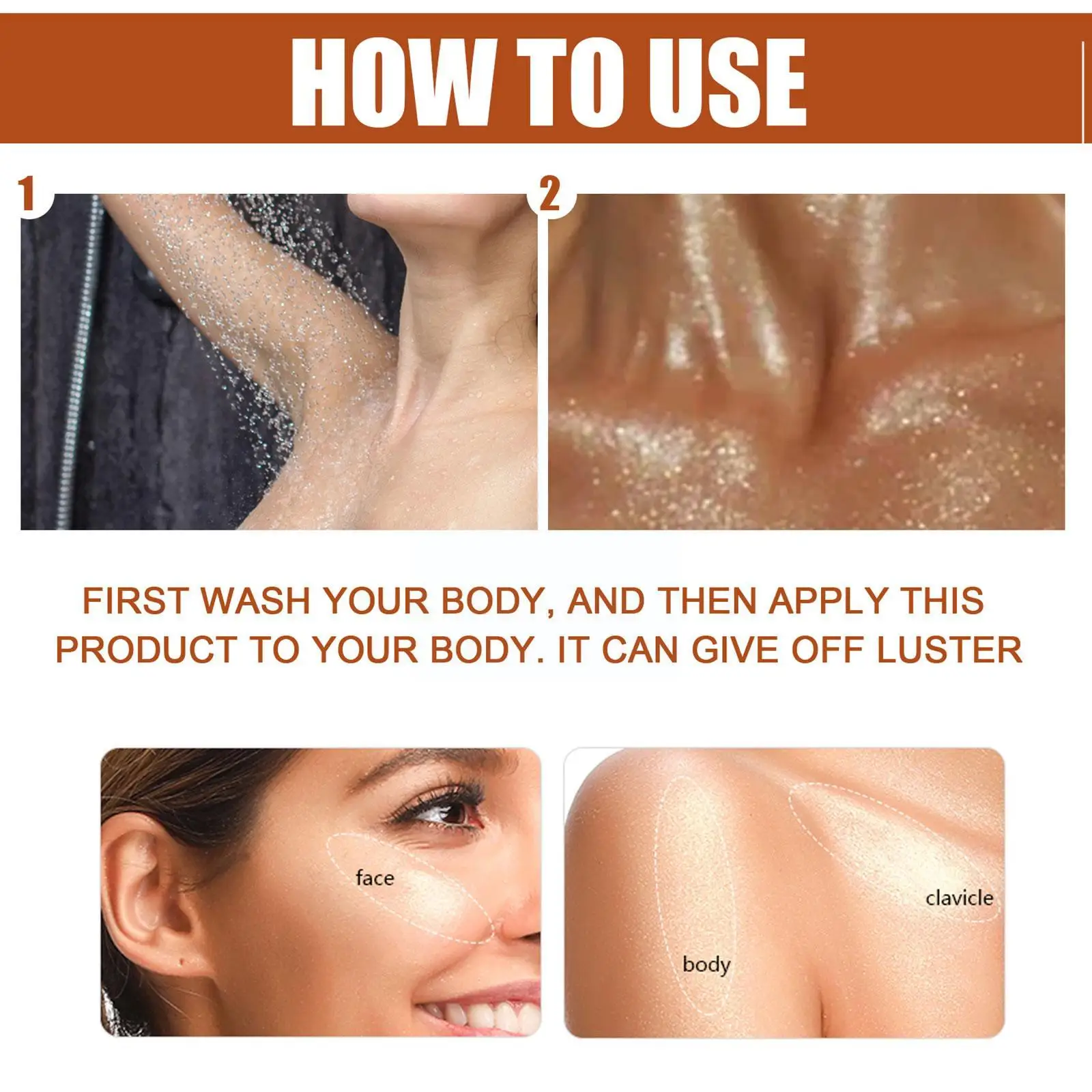 HOW TO USE

1

2

FIRST WASH YOUR BODY, AND THEN APPLY THIS PRODUCT TO YOUR BODY. IT CAN GIVE OFF LUSTER

face

clavicle

body