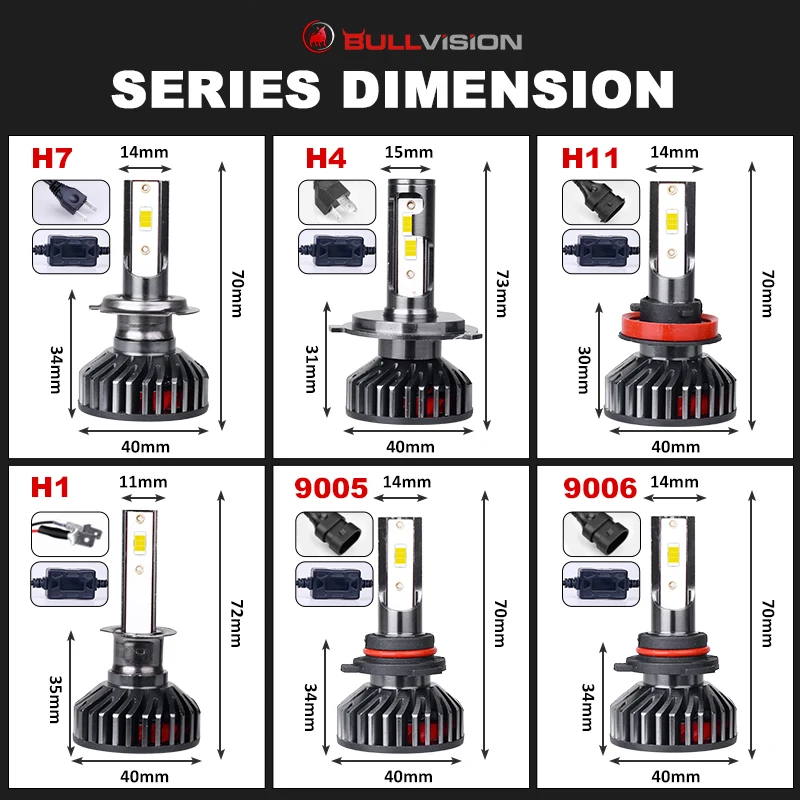 BULLVISION

SERIES DIMENSION

H7
14mm
70mm
34mm
40mm

H4
15mm
73mm
31mm
40mm

H11
14mm
70mm
30mm
40mm

H1
11mm
72mm
35mm
40mm

9005
14mm
70mm
34mm
40mm

9006
14mm
70mm
34mm
40mm