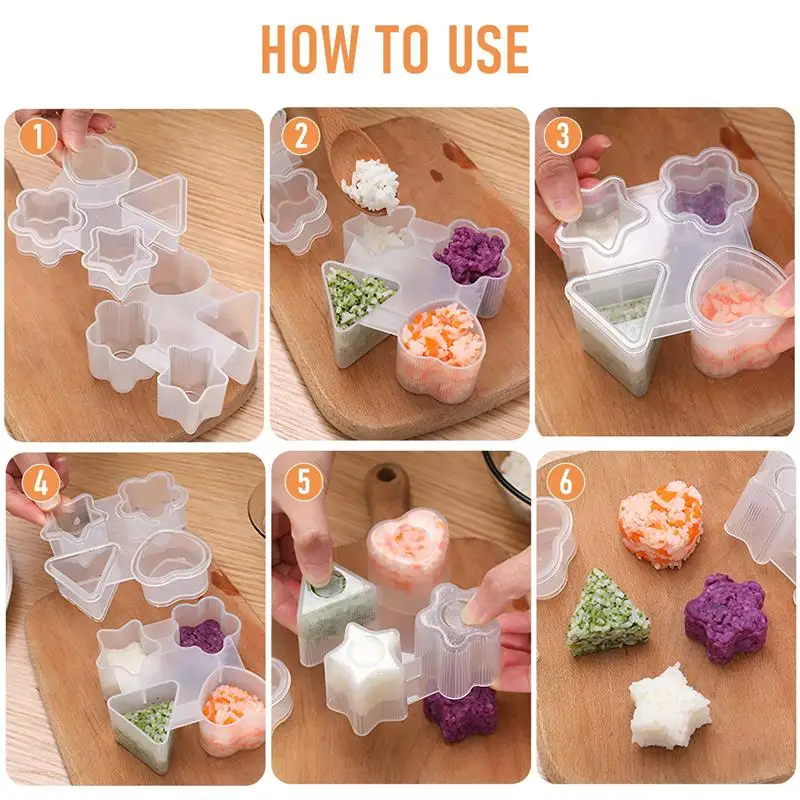 HOW TO USE

1

2

3

4

5

6