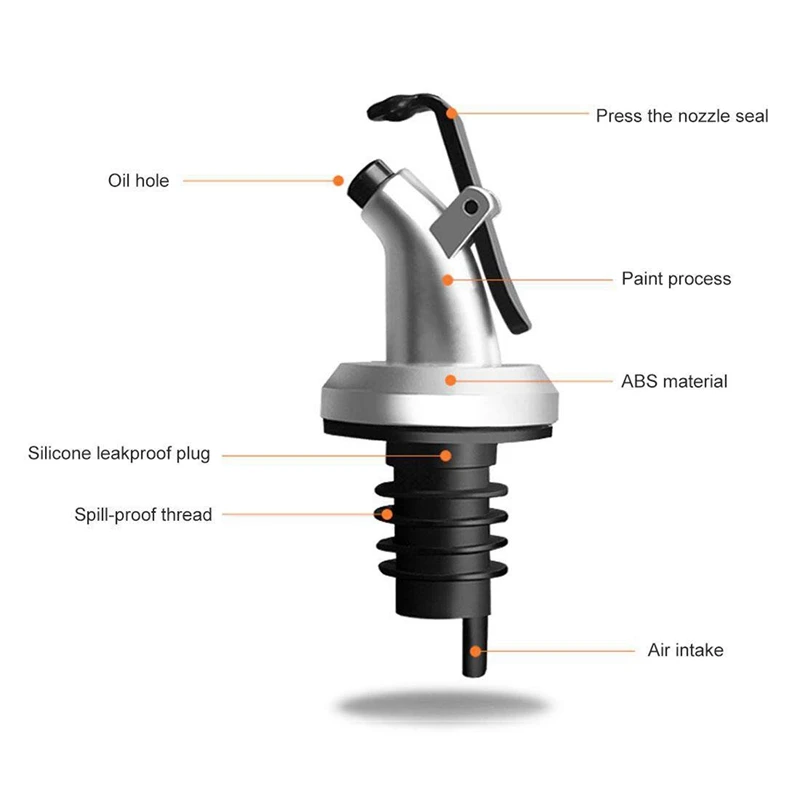 Press the nozzle seal

Oil hole

Paint process

ABS material

Silicone leakproof plug

Spill-proof thread

Air intake