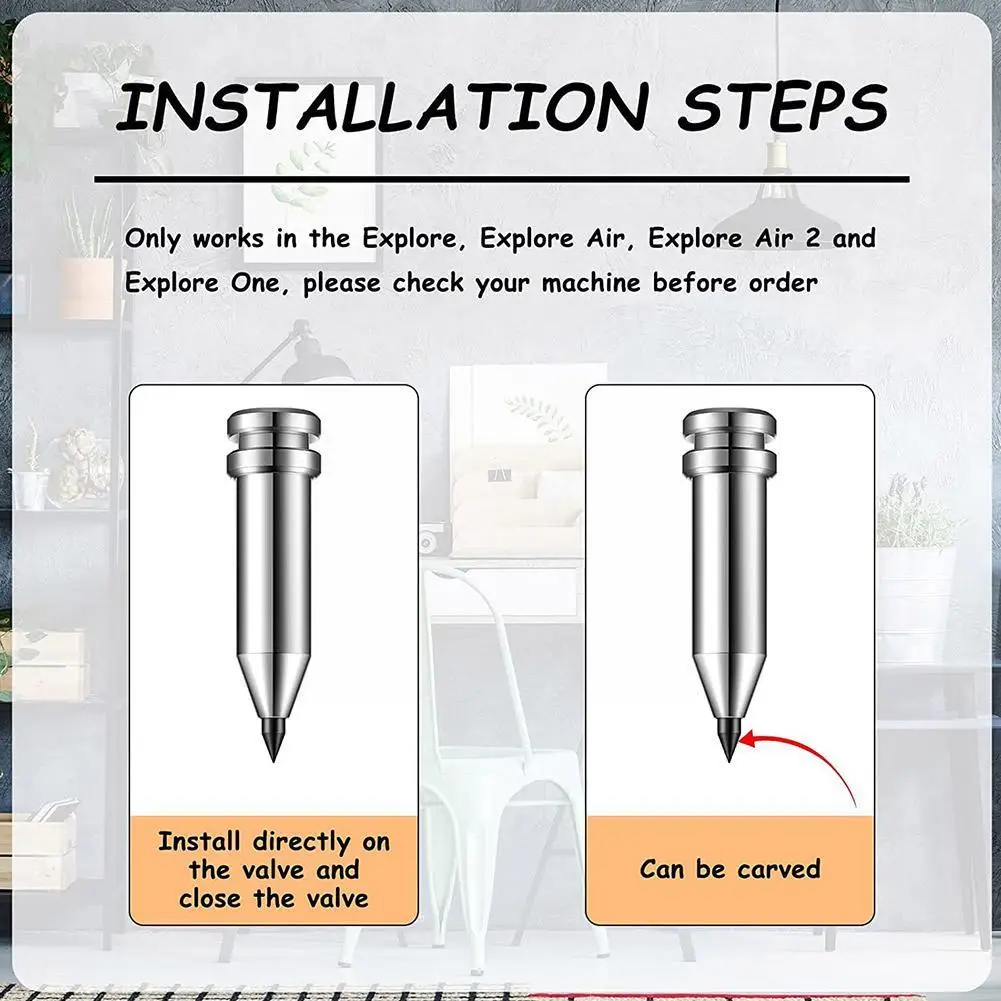 INSTALLATION STEPS

Only works in the Explore, Explore Air, Explore Air 2 and Explore One, please check your machine before order

Install directly on the valve and close the valve

Can be carved