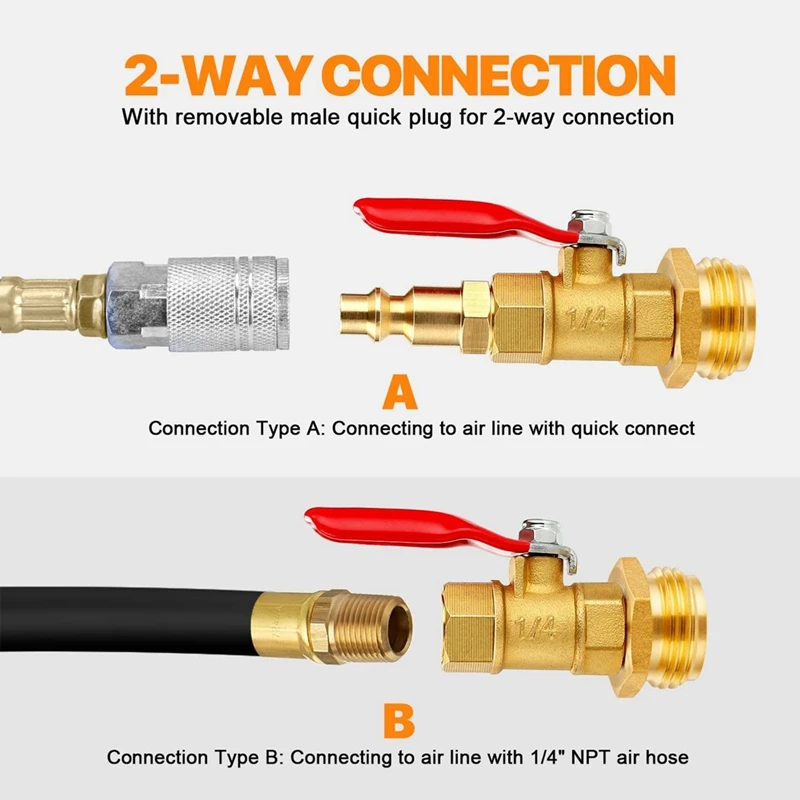 2-WAY CONNECTION
With removable male quick plug for 2-way connection

1/4

A
Connection Type A: Connecting to air line with quick connect

1/4

B
Connection Type B: Connecting to air line with 1/4" NPT air hose