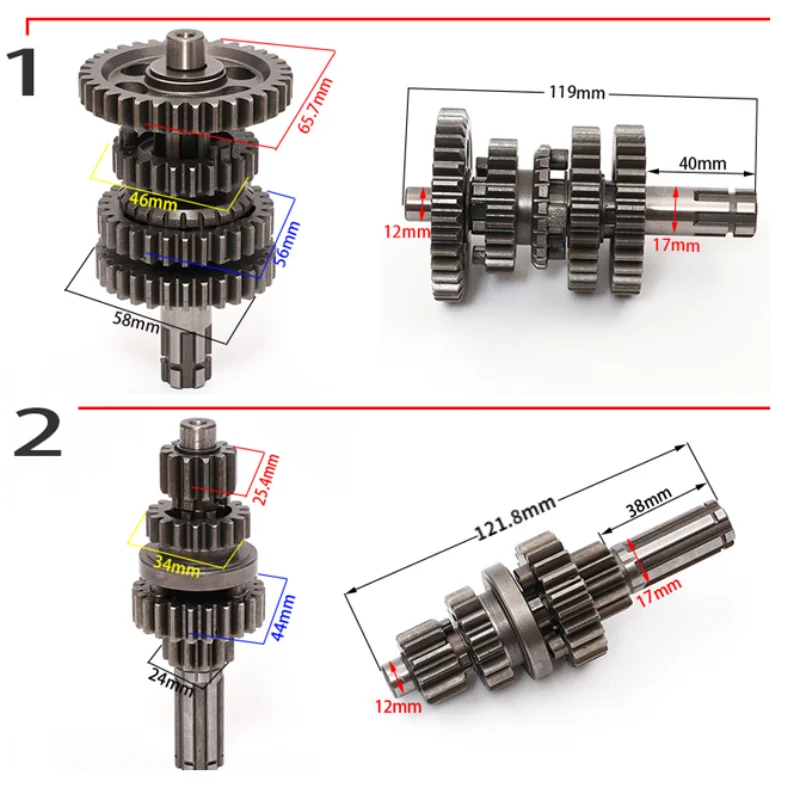 1

65.7mm

46mm

56mm

58mm

119mm

40mm

12mm

17mm

2

25.4mm

34mm

44mm

24mm

121.8mm

38mm

17mm

12mm