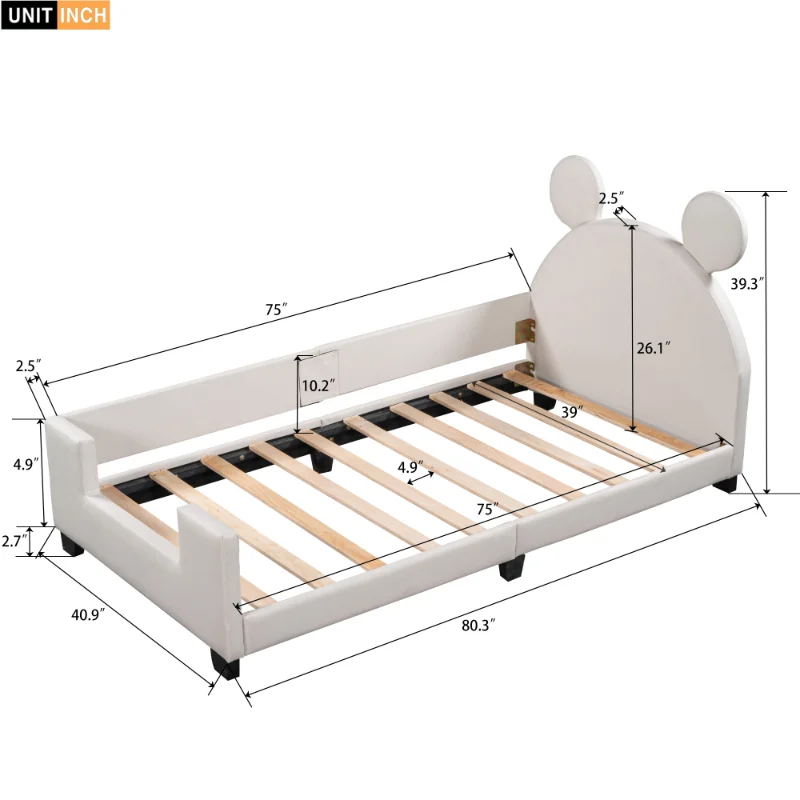 UNIT INCH

2.5″
39.3″
75″
26.1″
2.5″
10.2″
39″
4.9″
4.9″
75″
2.7″
40.9″
80.3″