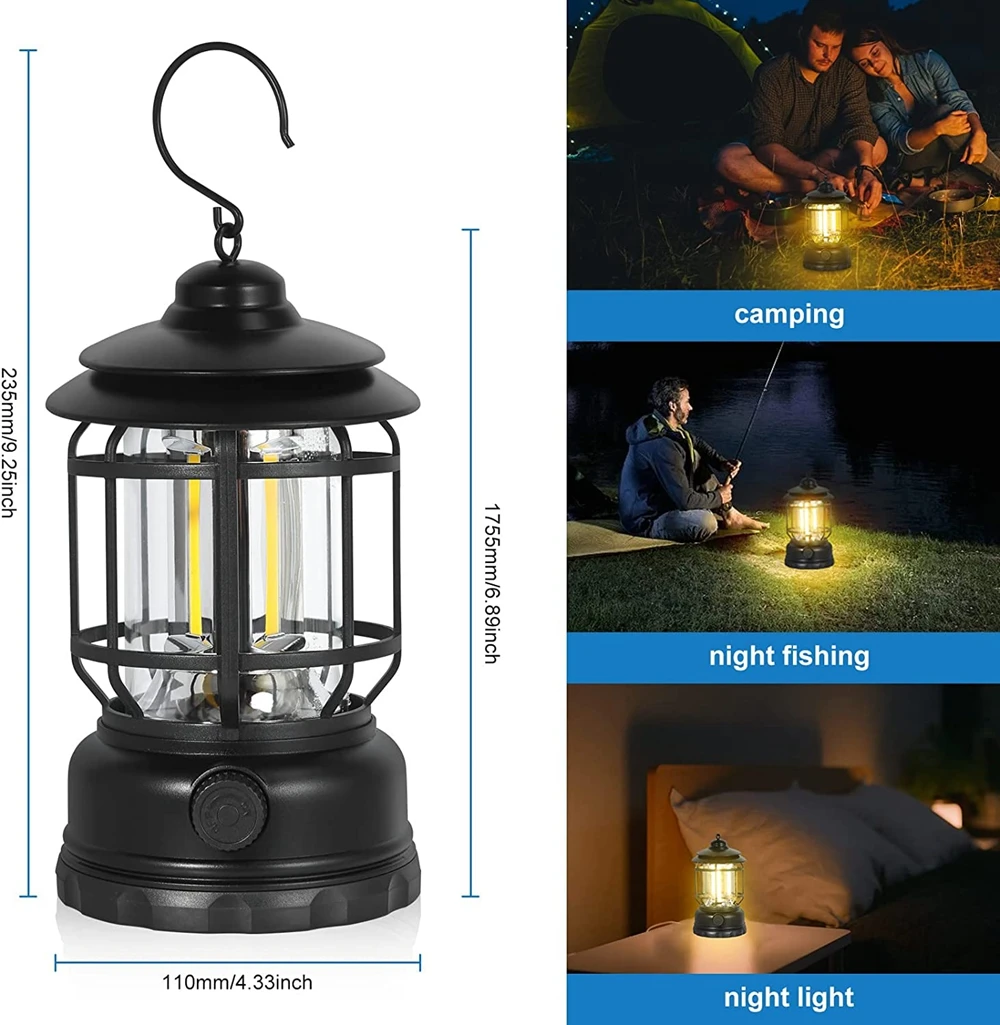 235mm/9.25inch

1755mm/6.89inch

110mm/4.33inch

camping

night fishing

night light