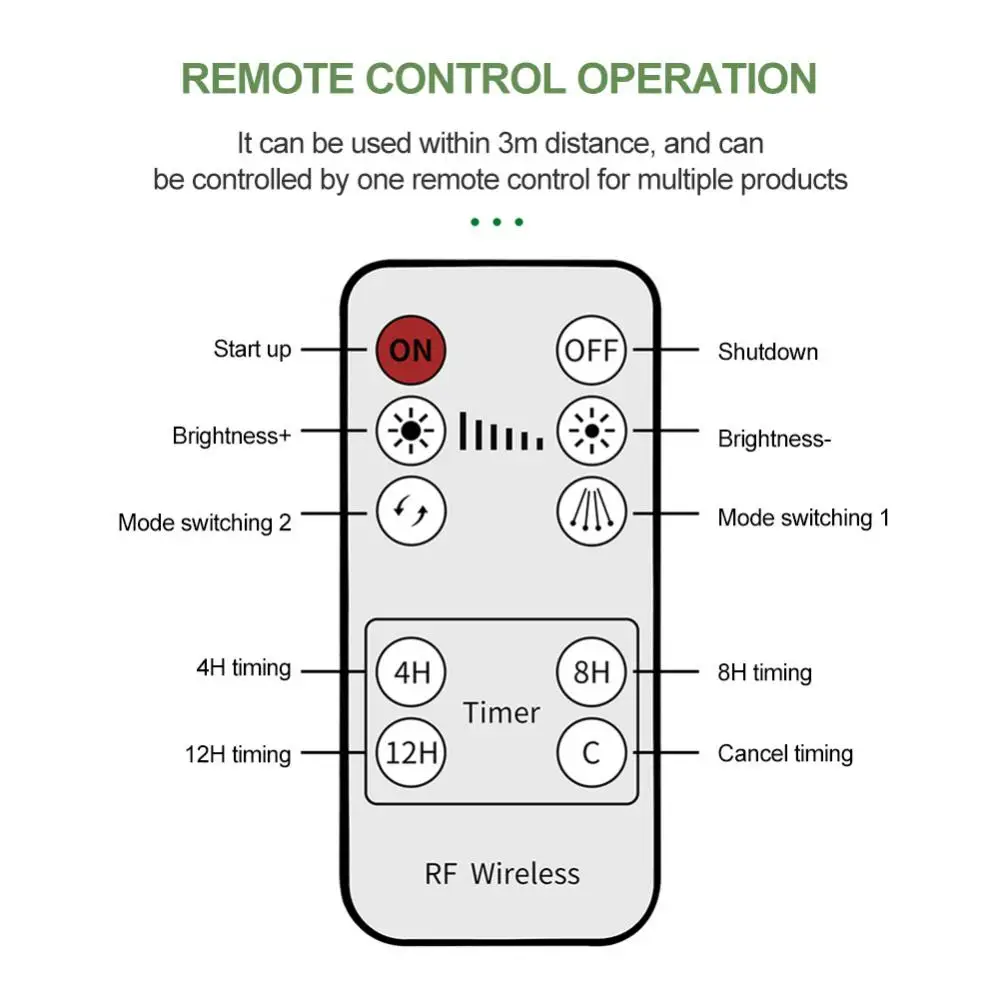 REMOTE CONTROL OPERATION

It can be used within 3m distance, and can be controlled by one remote control for multiple products

Start up
ON
OFF
Shutdown

Brightness+
Brightness-

Mode switching 2
Mode switching 1

4H timing
4H
8H
8H timing

Timer

12H timing
12H
C
Cancel timing

RF Wireless