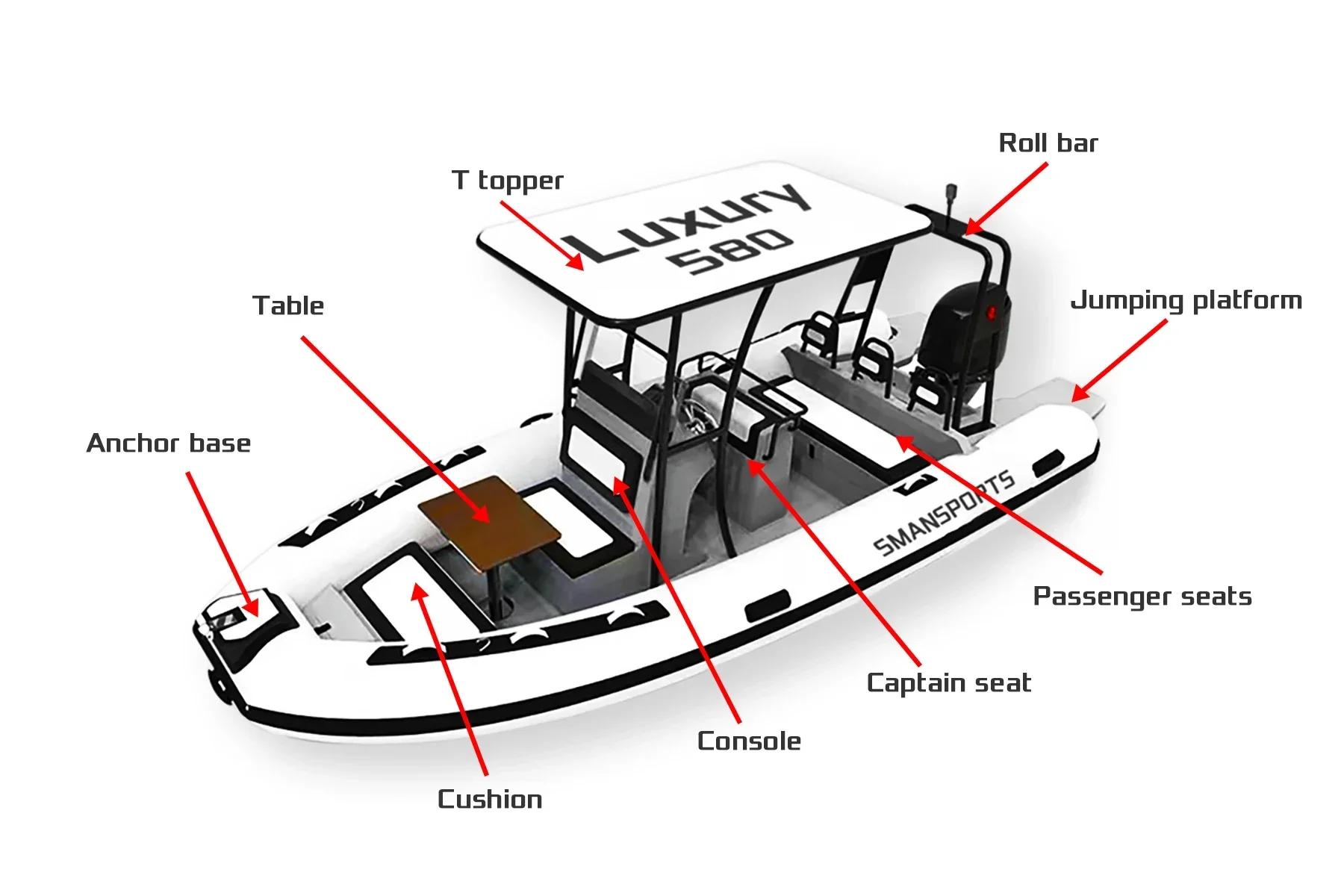 Roll bar

T topper

Luxury
580

Table

Jumping platform

Anchor base

SMANSPORTS

Passenger seats

Captain seat

Console

Cushion