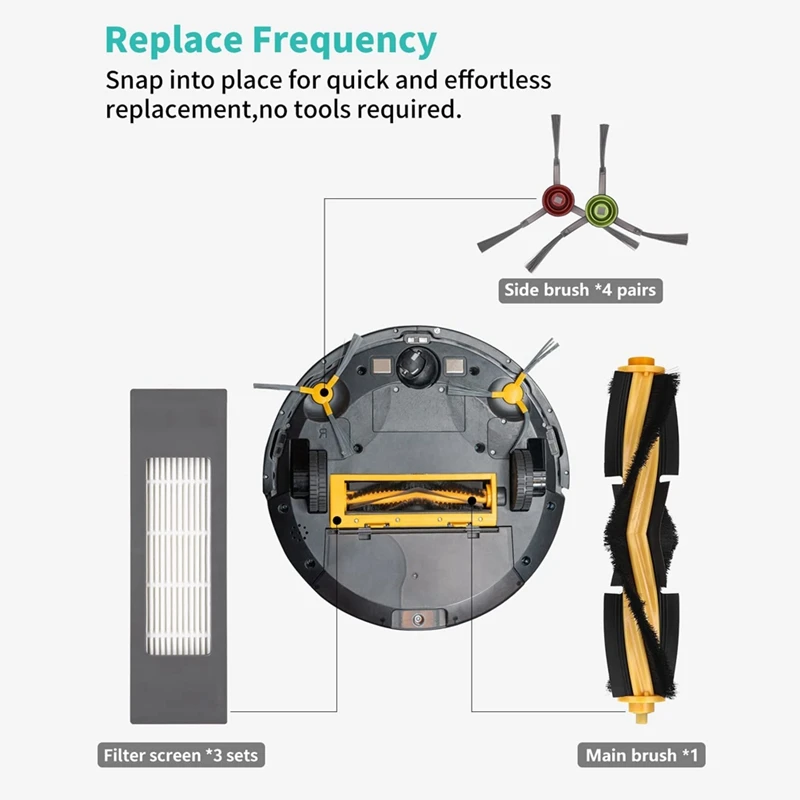 Replace Frequency
Snap into place for quick and effortless replacement,no tools required.

Side brush *4 pairs

R

Filter screen *3 sets

Main brush *1