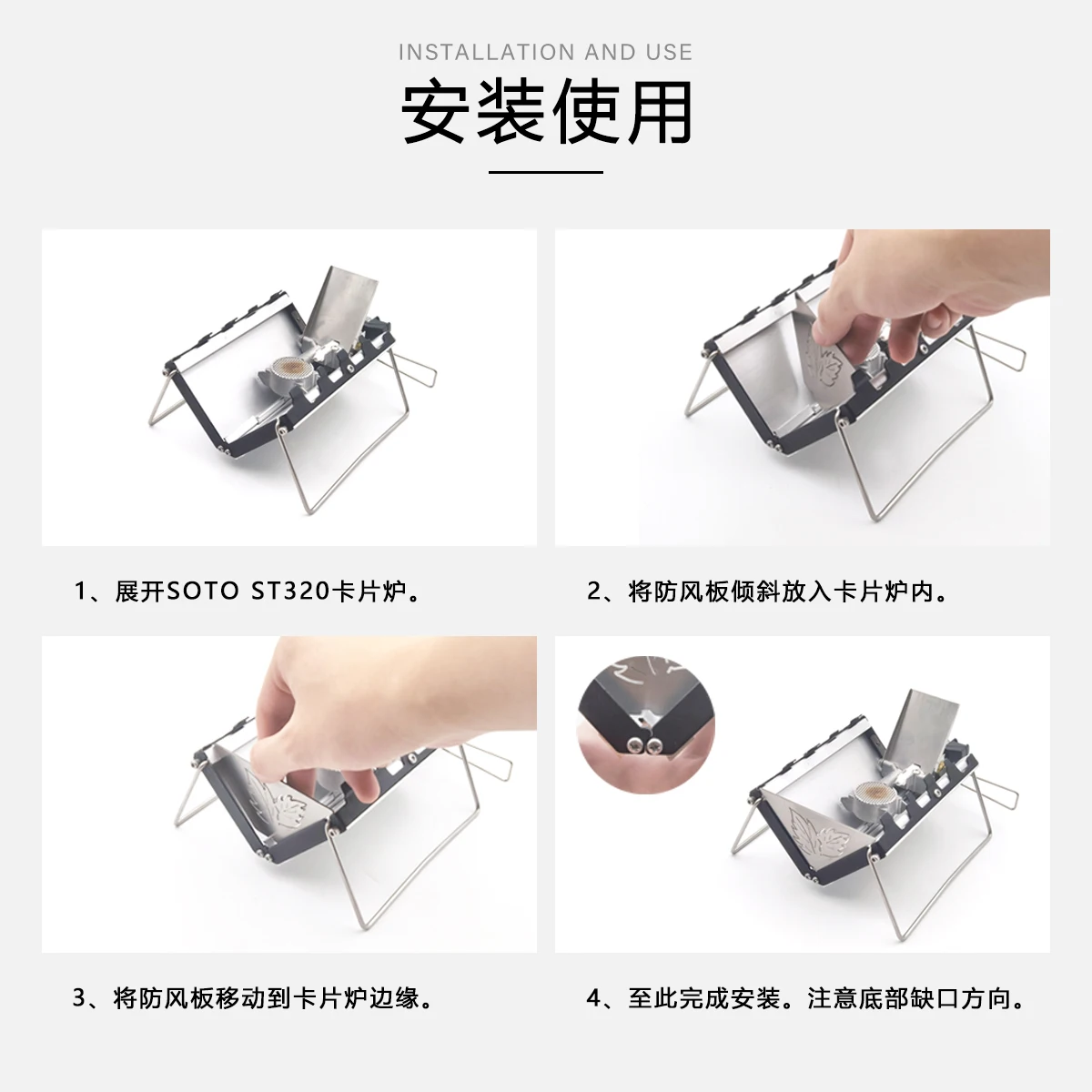 INSTALLATION AND USE

安装使用

1、展开SOTO ST320卡片炉。

2、将防风板倾斜放入卡片炉内。

3、将防风板移动到卡片炉边缘。

4、至此完成安装。注意底部缺口方向。