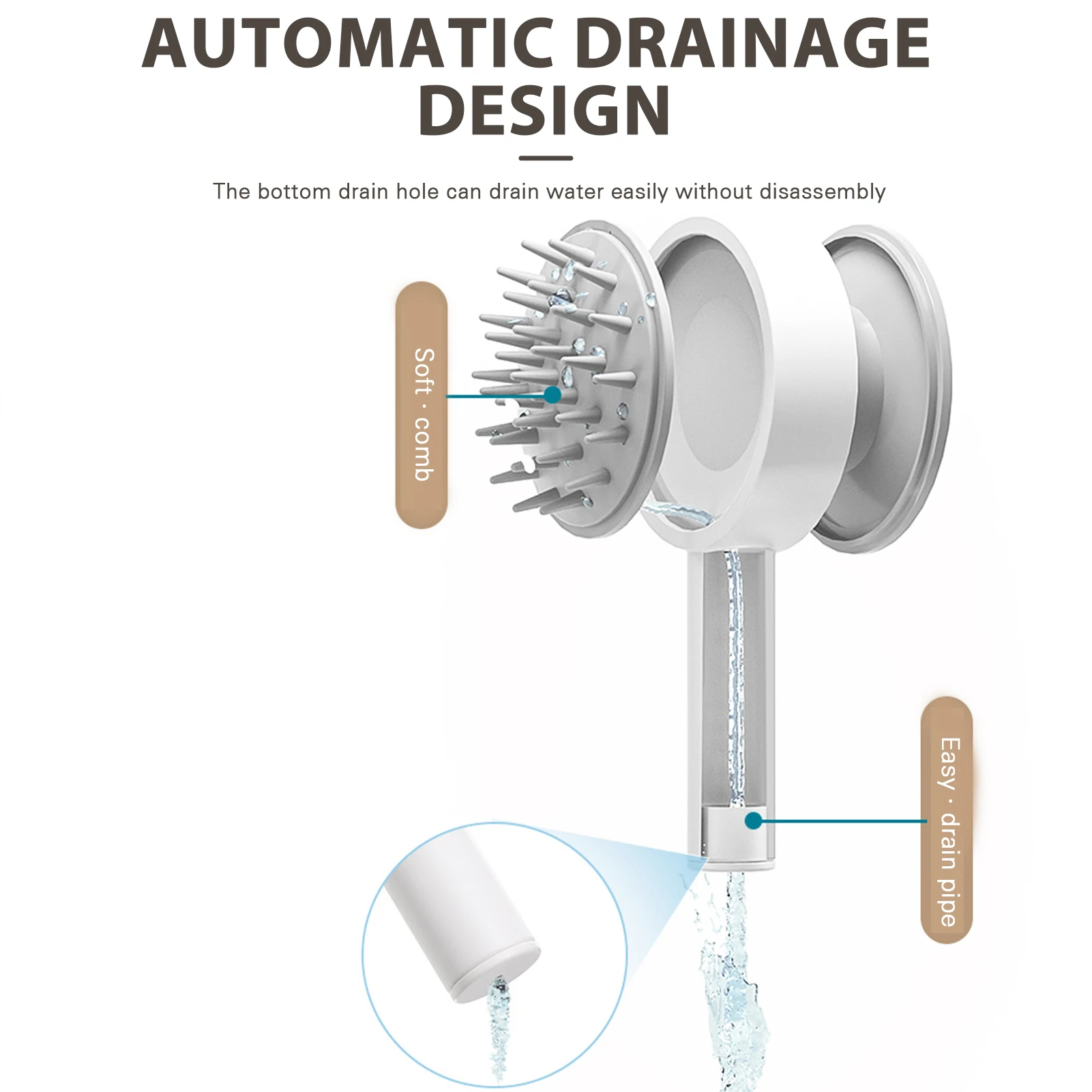 AUTOMATIC DRAINAGE DESIGN

The bottom drain hole can drain water easily without disassembly

Soft · comb

Easy · drain pipe