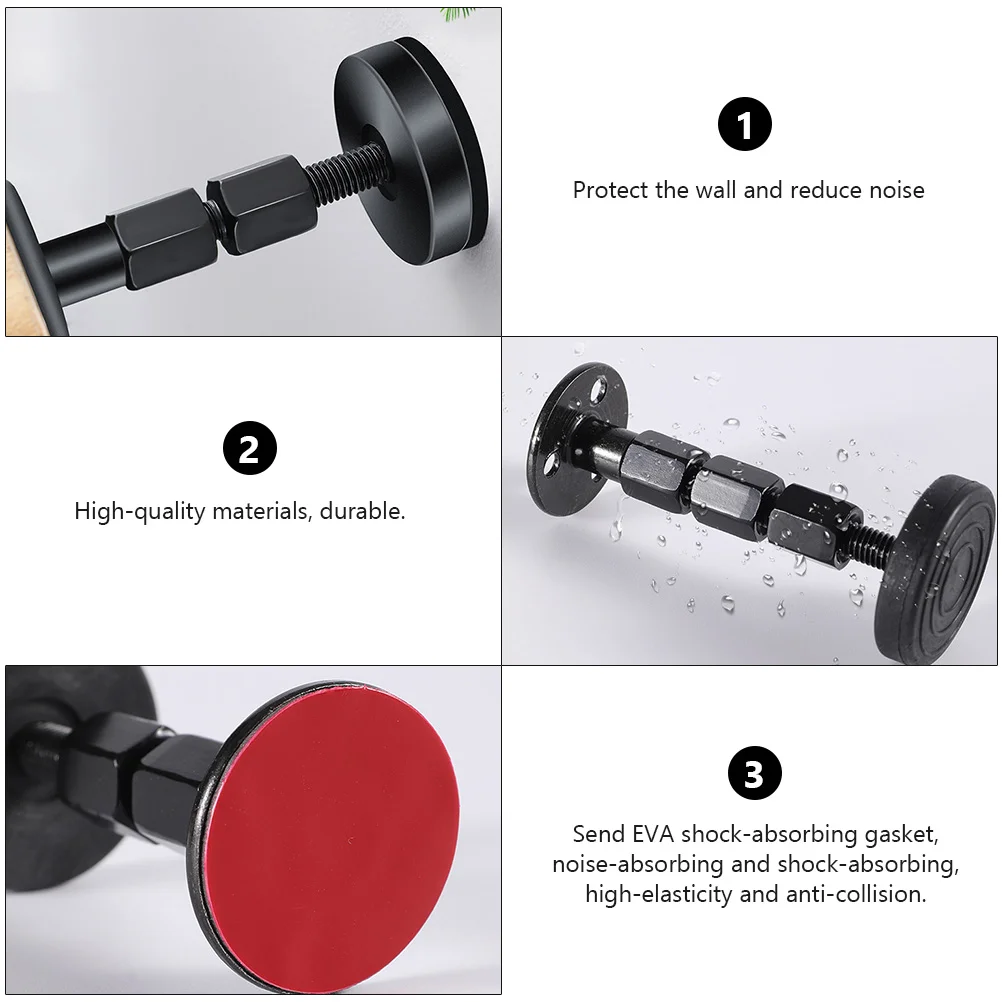 1

Protect the wall and reduce noise

2

High-quality materials, durable.

3

Send EVA shock-absorbing gasket, noise-absorbing and shock-absorbing, high-elasticity and anti-collision.