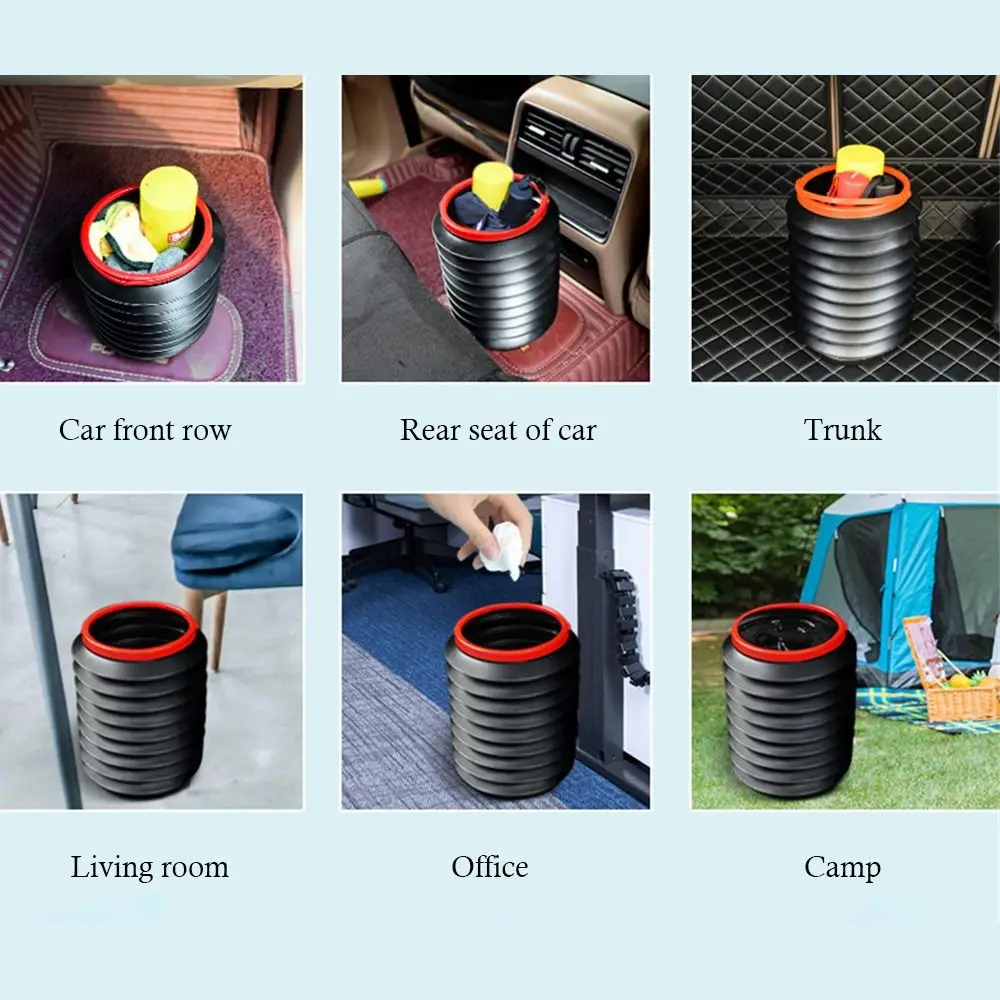 Car front row

Rear seat of car

Trunk

Living room

Office

Camp