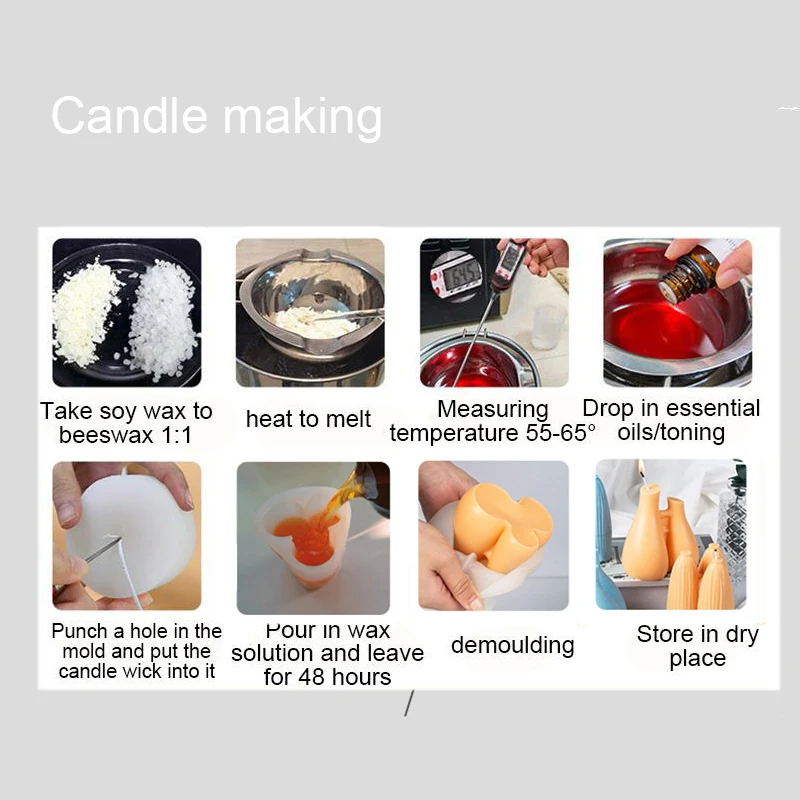 Candle making

Take soy wax to beeswax 1:1

heat to melt

Measuring temperature 55-65°

Drop in essential oils/toning

Punch a hole in the mold and put the candle wick into it

Pour in wax solution and leave for 48 hours

demoulding

Store in dry place