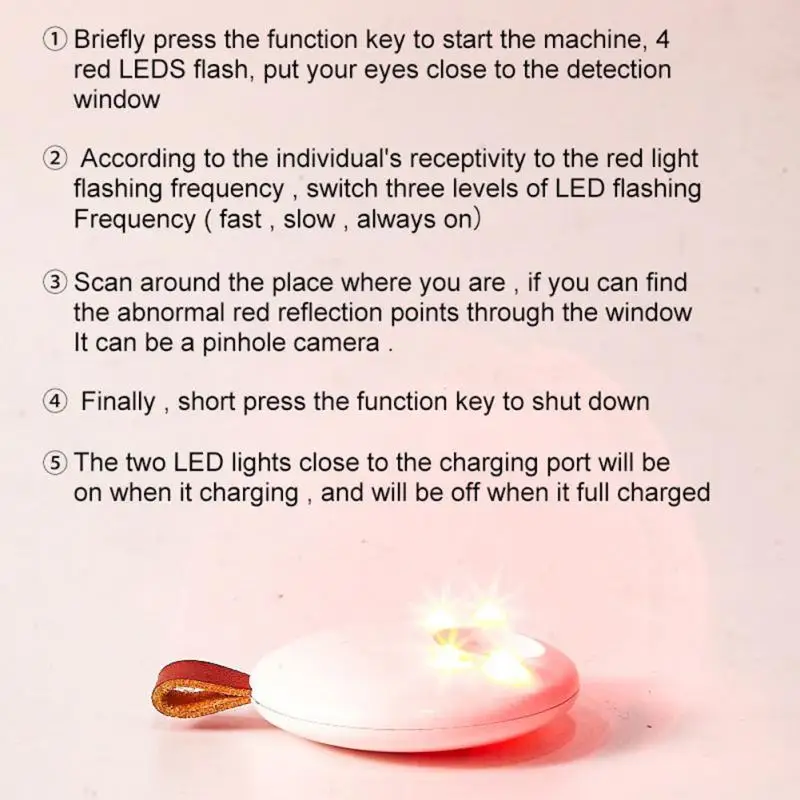 ① Briefly press the function key to start the machine, 4 red LEDS flash, put your eyes close to the detection window

② According to the individual's receptivity to the red light flashing frequency , switch three levels of LED flashing Frequency ( fast , slow , always on)

③ Scan around the place where you are , if you can find the abnormal red reflection points through the window It can be a pinhole camera .

④ Finally , short press the function key to shut down

⑤ The two LED lights close to the charging port will be on when it charging , and will be off when it full charged