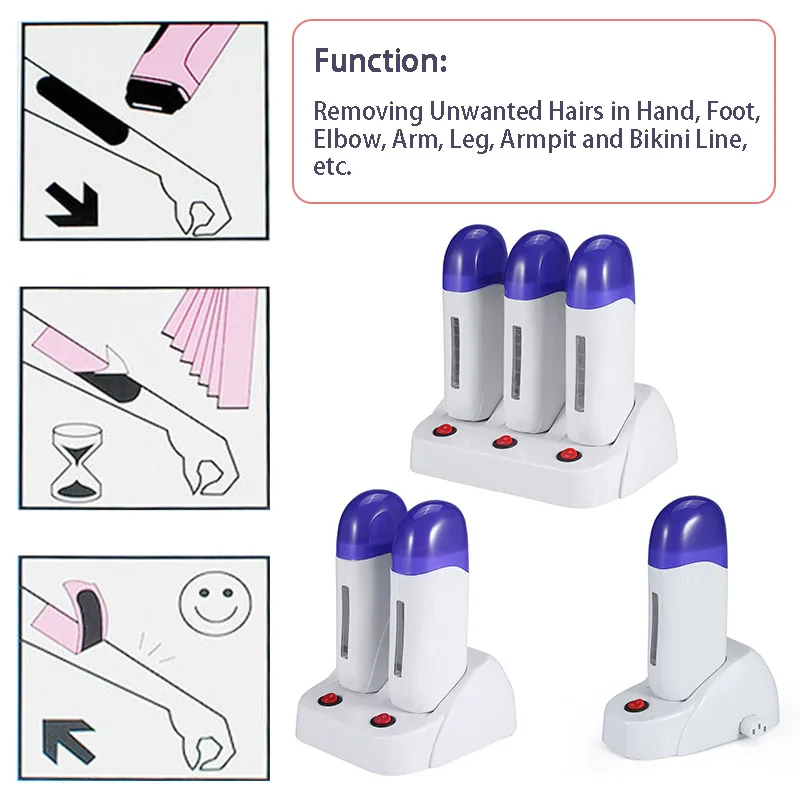 Function:

Removing Unwanted Hairs in Hand, Foot, Elbow, Arm, Leg, Armpit and Bikini Line, etc.