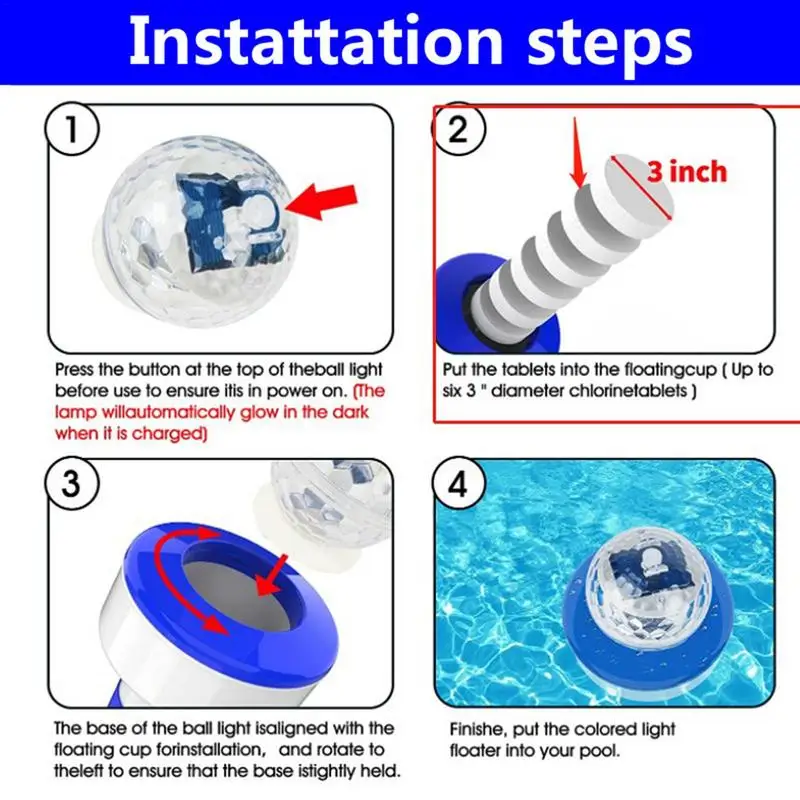 Instattation steps

1

Press the button at the top of theball light before use to ensure itis in power on. (The lamp willautomatically glow in the dark when it is charged)

2

3 inch

Put the tablets into the floatingcup ( Up to six 3 " diameter chlorinetablets )

3

The base of the ball light isaligned with the floating cup forinstallation, and rotate to theleft to ensure that the base istightly held.

4

Finishe, put the colored light floater into your pool.